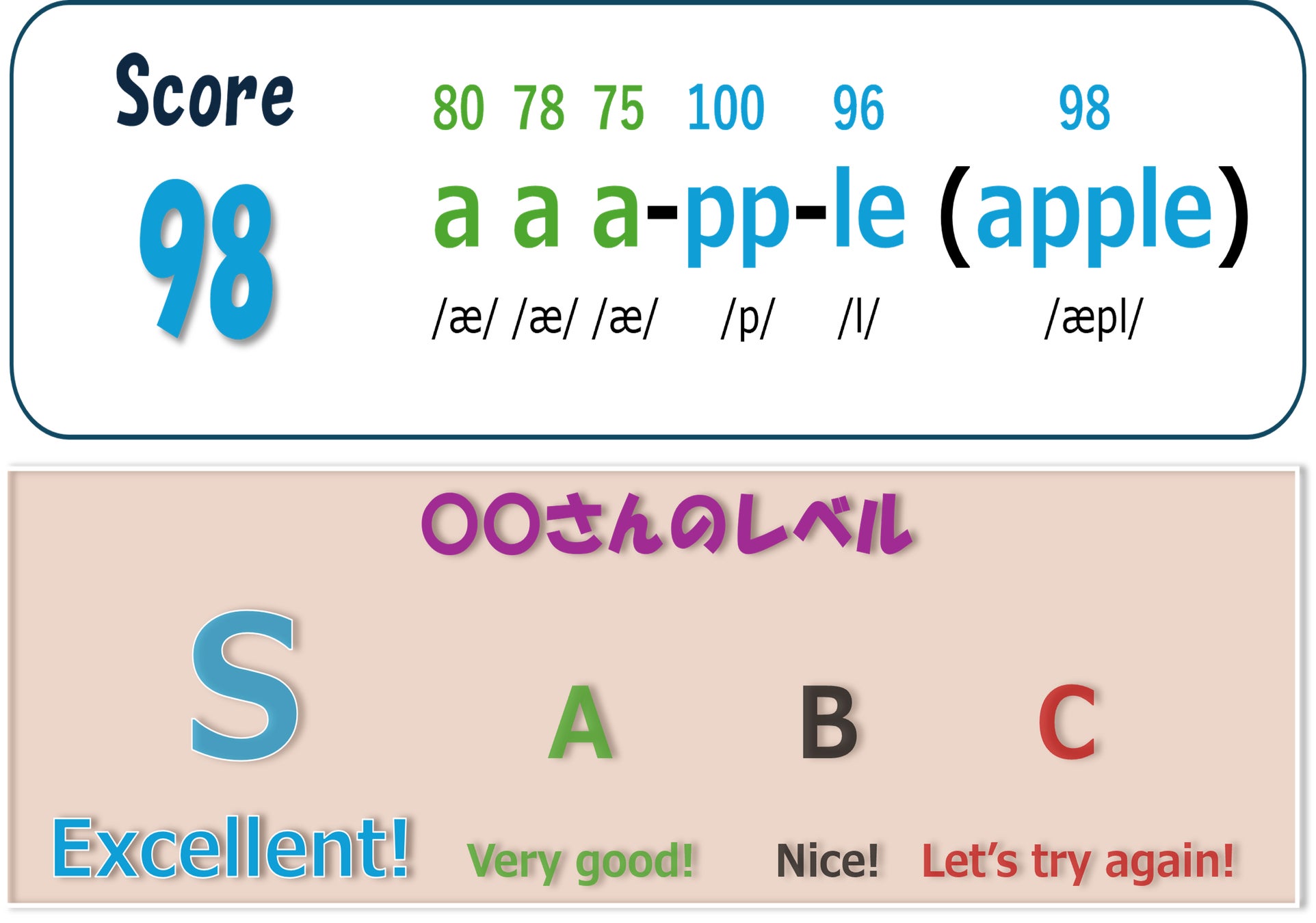 Score

98

80 78 75 100 96 98

a a a-pp-le (apple)

/æ/ /æ/ /æ/ /p/ /l/ /æpl/

○○さんのレベル

S A B C

Excellent! Very good! Nice! Let's try again!