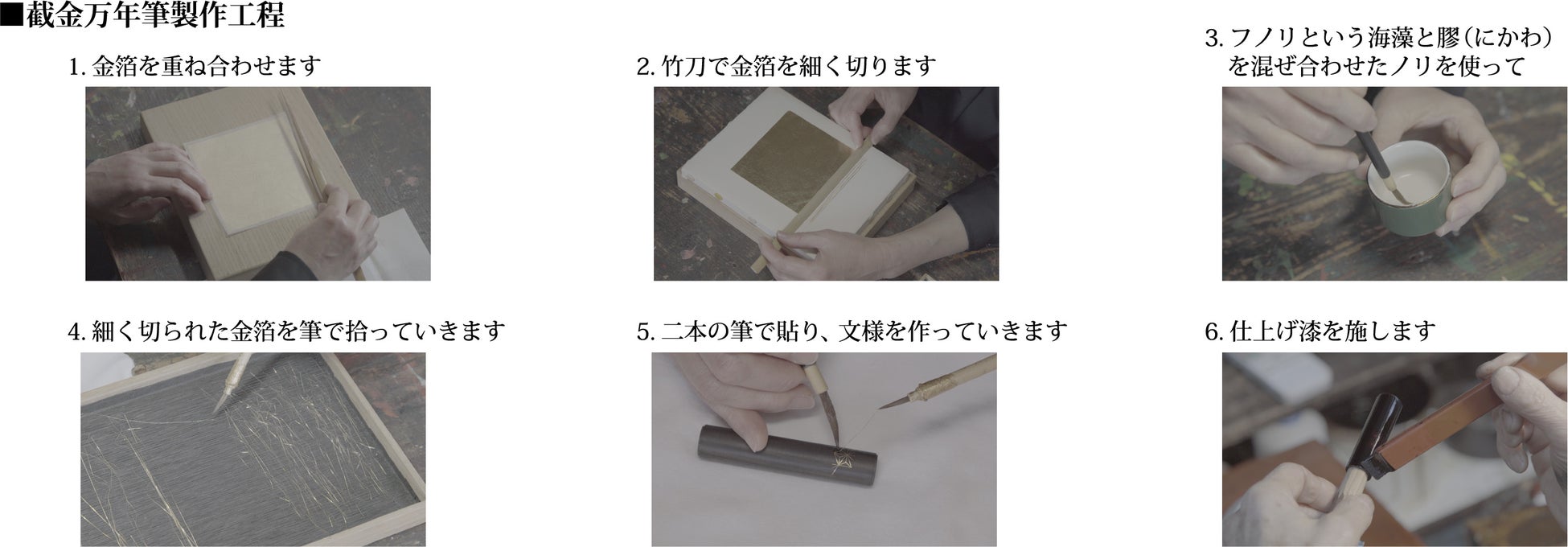 ■截金万年筆製作工程

1. 金箔を重ね合わせます

2. 竹刀で金箔を細く切ります

3. フノリという海藻と膠（にかわ）を混ぜ合わせたノリを使って

4. 細く切られた金箔を筆で拾っていきます

5. 二本の筆で貼り、文様を作っていきます

6. 仕上げ漆を施します