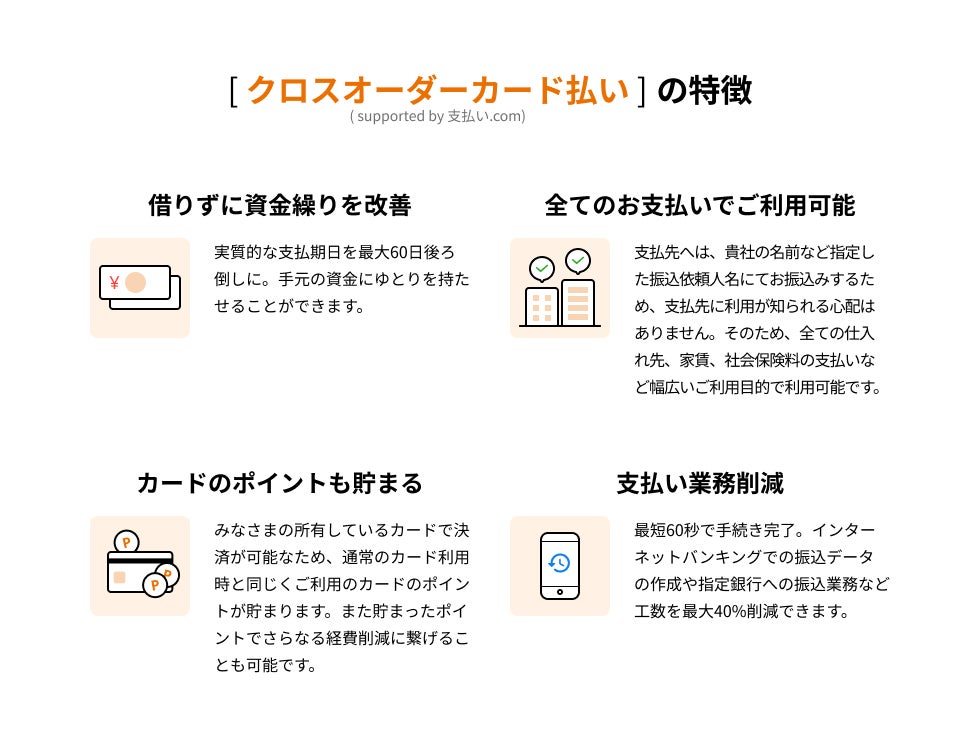 [ クロスオーダーカード払い ] の特徴
( supported by 支払い.com)

借りずに資金繰りを改善

¥

実質的な支払期日を最大60日後ろ倒しに。手元の資金にゆとりを持たせることができます。

全てのお支払いでご利用可能

支払先へは、貴社の名前など指定した振込依頼人名にてお振込みするため、支払先に利用が知られる心配はありません。そのため、全ての仕入れ先、家賃、社会保険料の支払いなど幅広いご利用目的で利用可能です。

カードのポイントも貯まる

P P P

みなさまの所有しているカードで決済が可能なため、通常のカード利用時と同じくご利用のカードのポイントが貯まります。また貯まったポイントでさらなる経費削減に繋げることも可能です。

支払い業務削減

最短60秒で手続き完了。インターネットバンキングでの振込データの作成や指定銀行への振込業務など工数を最大40%削減できます。