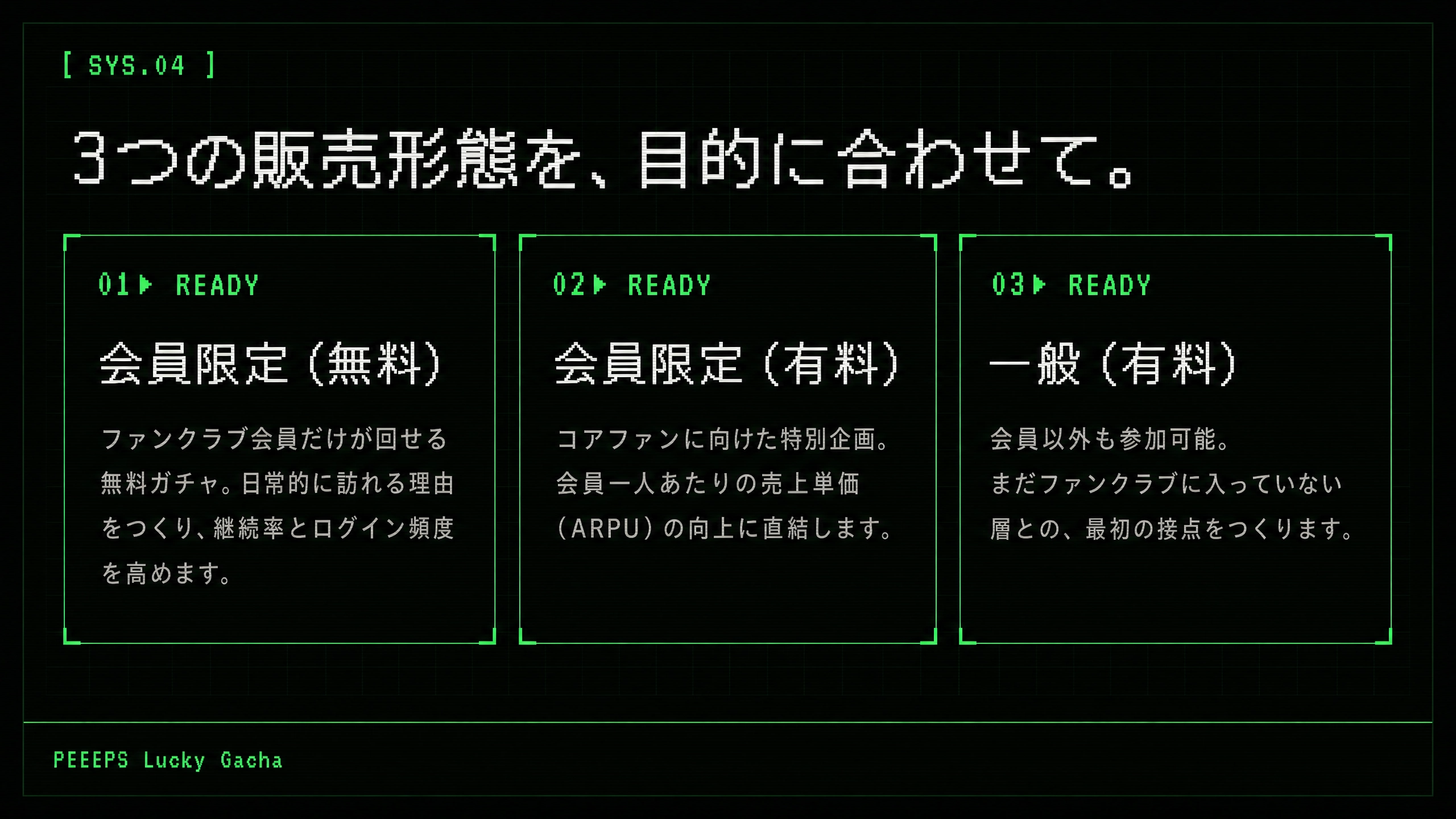 [ SYS.04 ]

3つの販売形態を、目的に合わせて。

01▶ READY

会員限定（無料）

ファンクラブ会員だけが回せる無料ガチャ。日常的に訪れる理由をつくり、継続率とログイン頻度を高めます。

02▶ READY

会員限定（有料）

コアファンに向けた特別企画。会員一人あたりの売上単価（ARPU）の向上に直結します。

03▶ READY

一般（有料）

会員以外も参加可能。まだファンクラブに入っていない層との、最初の接点をつくります。

PEEEPS Lucky Gacha