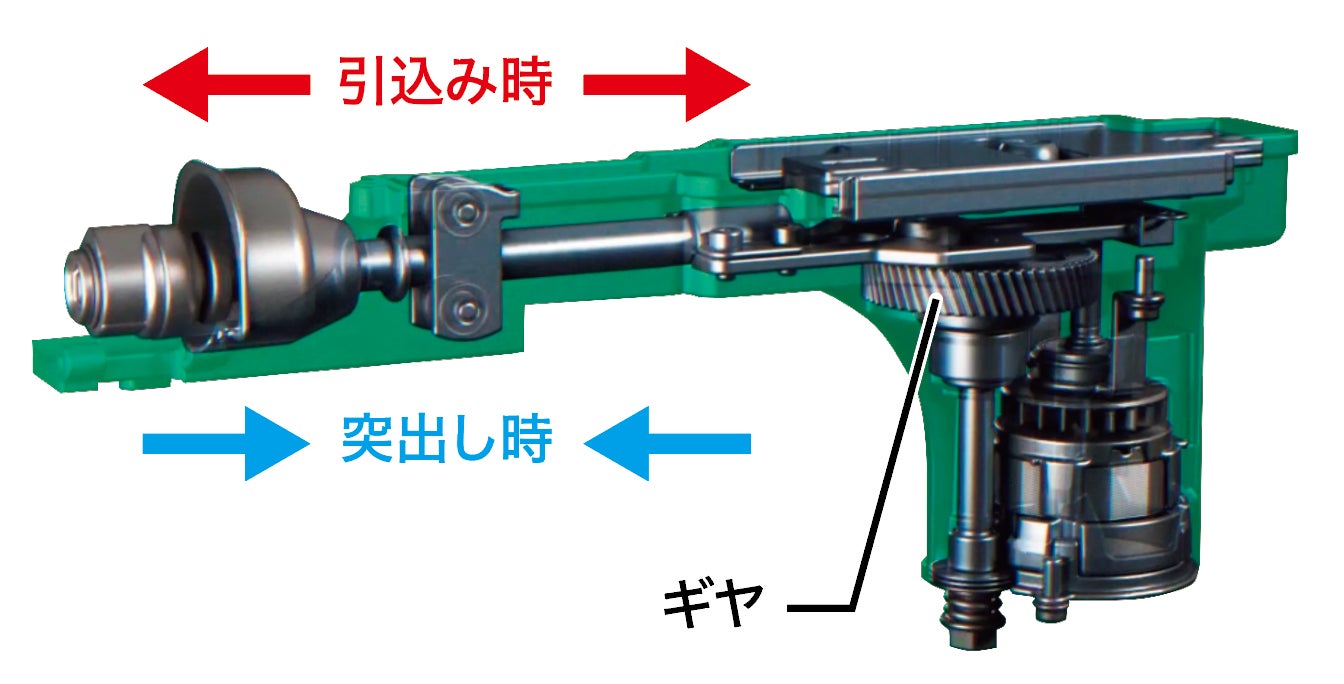 引込み時

突出し時

ギヤ