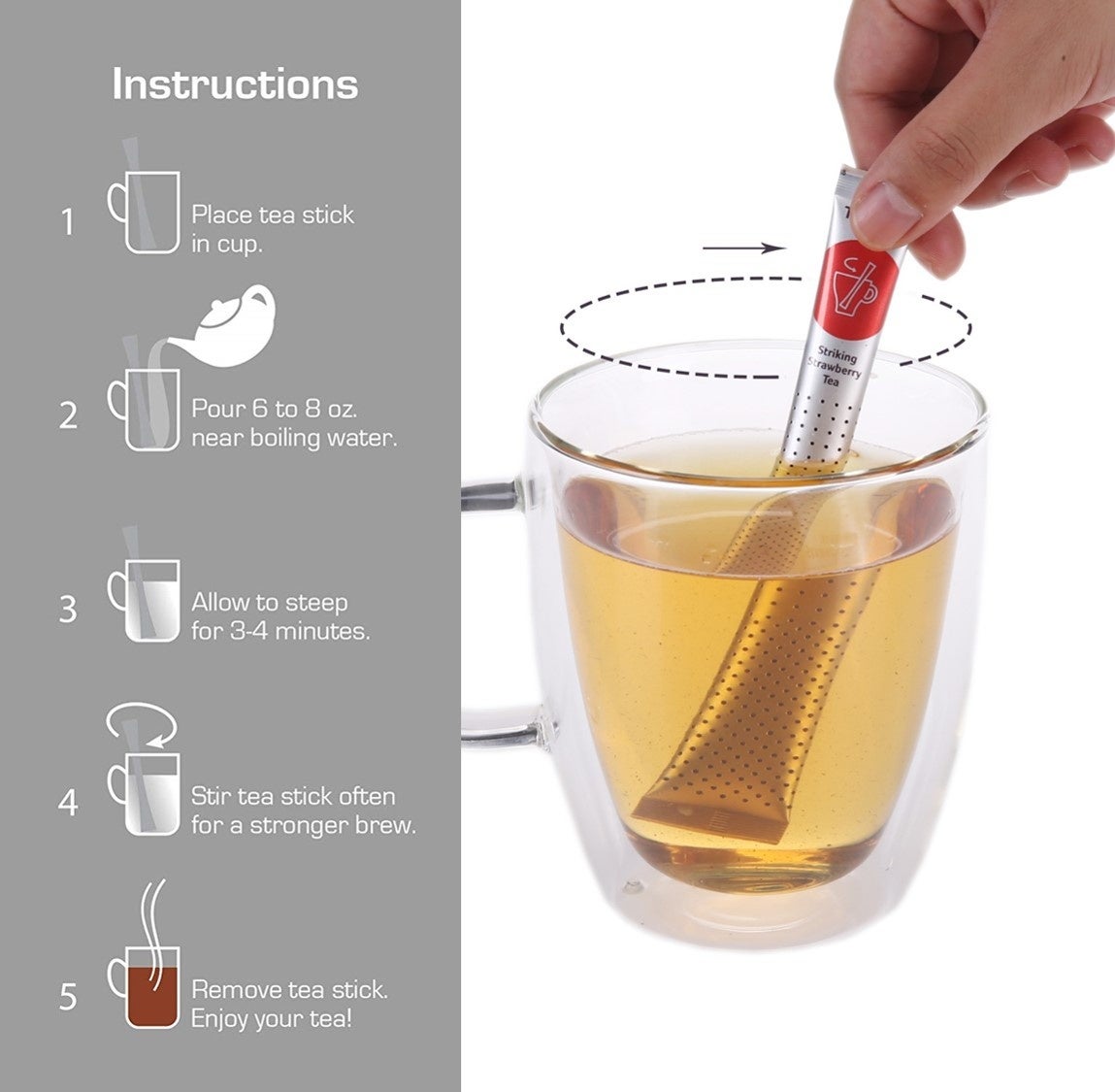 Instructions

1 Place tea stick in cup.

2 Pour 6 to 8 oz. near boiling water.

3 Allow to steep for 3-4 minutes.

4 Stir tea stick often for a stronger brew.

5 Remove tea stick. Enjoy your tea!

Striking Strawberry Tea