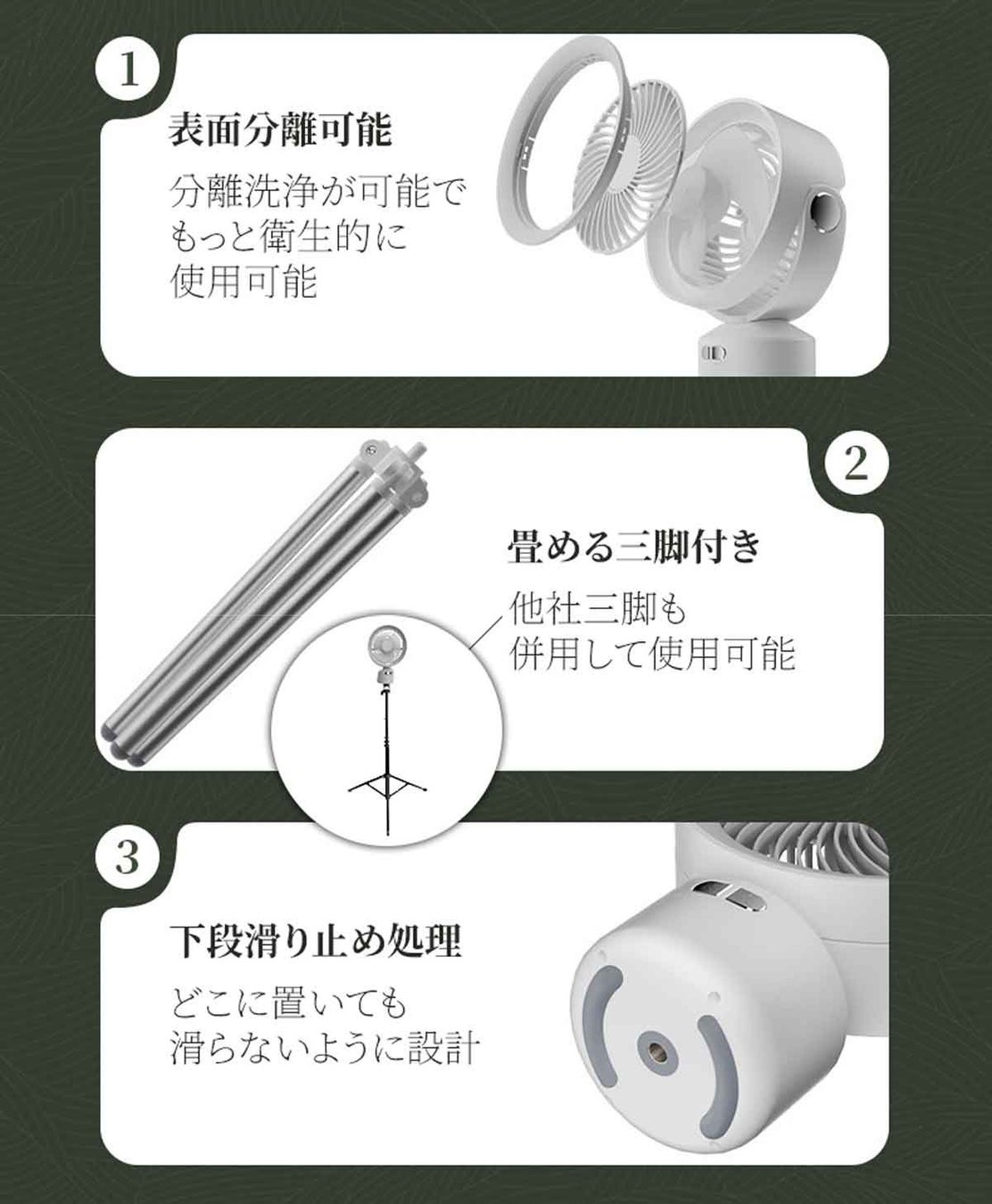 1

表面分離可能

分離洗浄が可能でもっと衛生的に使用可能

2

畳める三脚付き

他社三脚も併用して使用可能

3

下段滑り止め処理

どこに置いても滑らないように設計