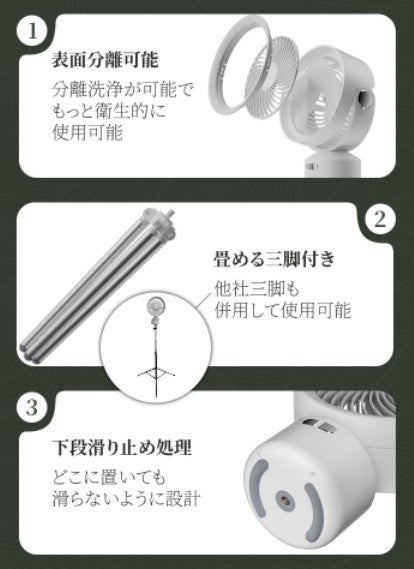 1

表面分離可能

分離洗浄が可能でもっと衛生的に使用可能

2

畳める三脚付き

他社三脚も併用して使用可能

3

下段滑り止め処理

どこに置いても滑らないように設計