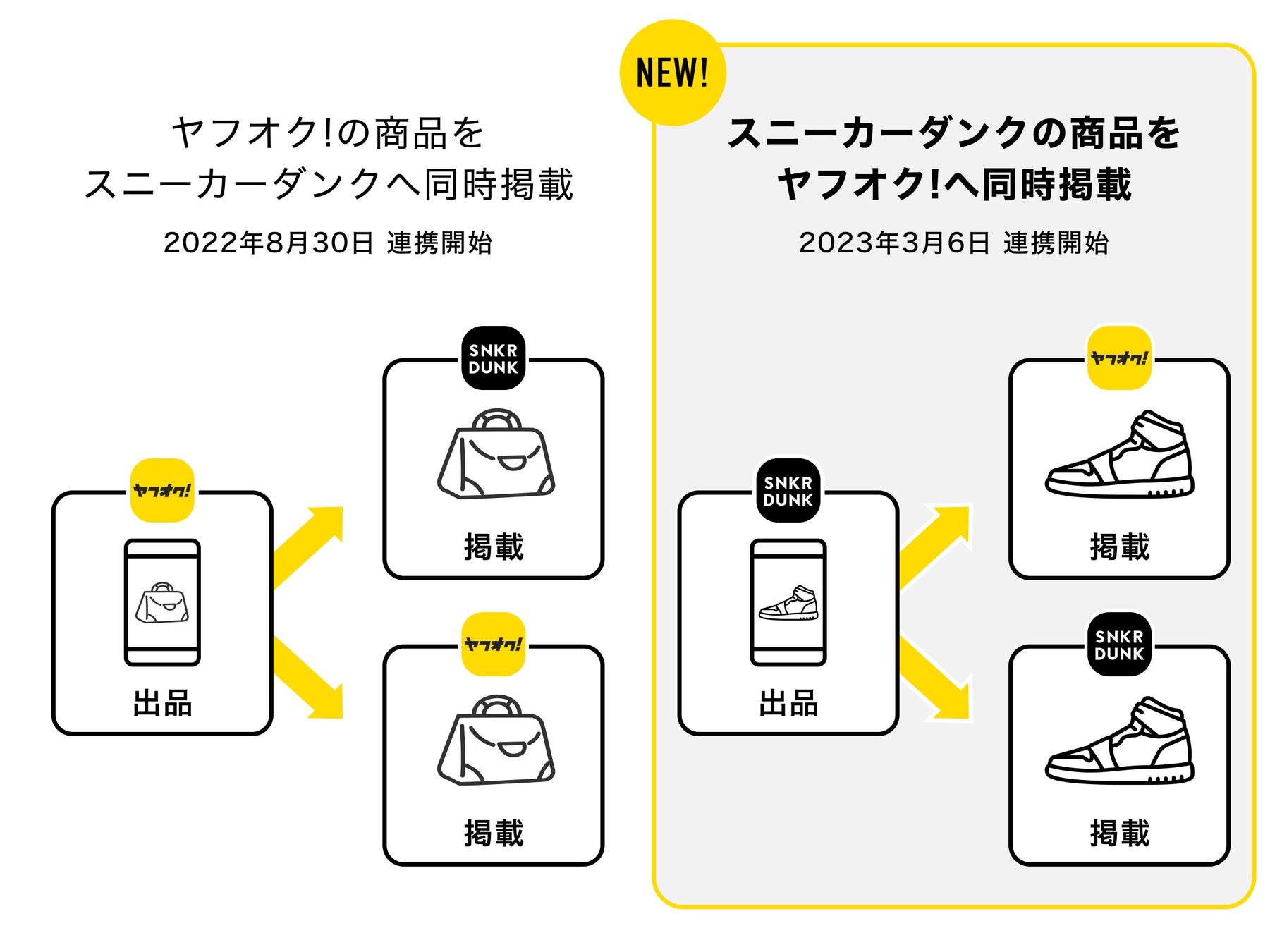 ヤフオク!の商品を
スニーカーダンクへ同時掲載

2022年8月30日 連携開始

ヤフオク!

出品

SNKR DUNK

掲載

ヤフオク!

掲載

NEW!

スニーカーダンクの商品を
ヤフオク!へ同時掲載

2023年3月6日 連携開始

SNKR DUNK

出品

ヤフオク!

掲載

SNKR DUNK

掲載