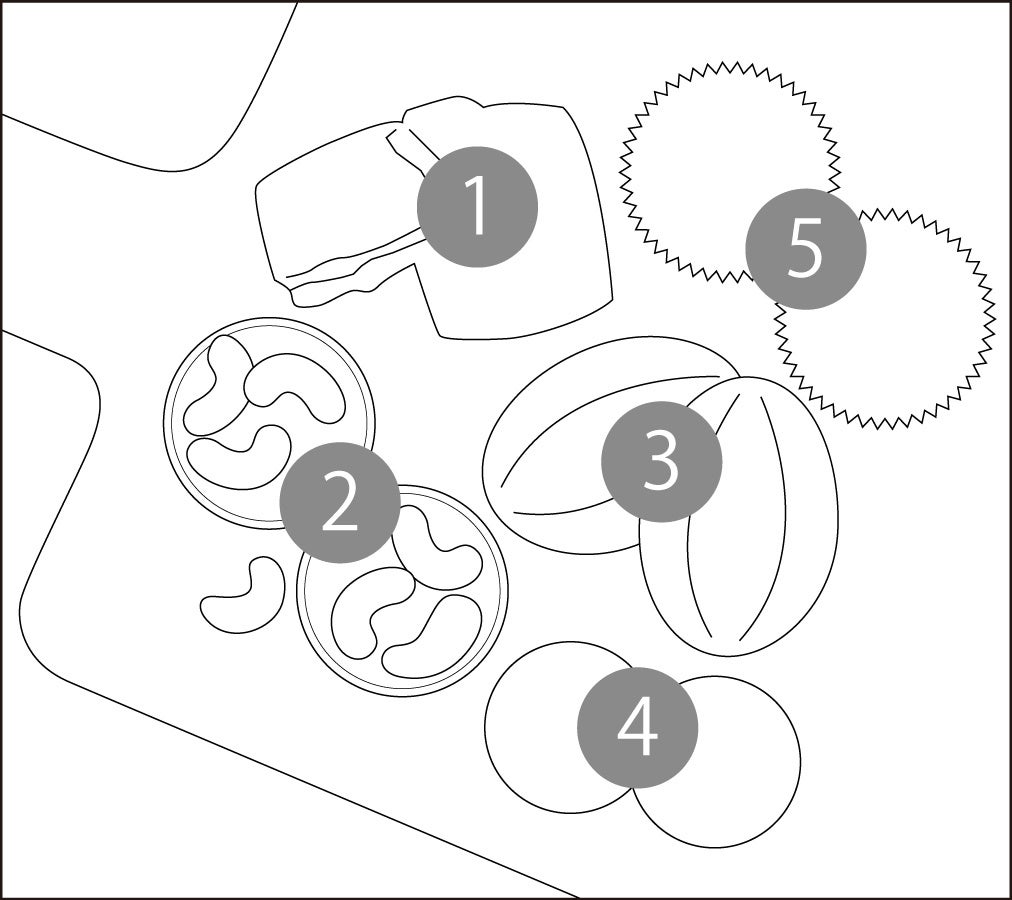 1

5

2

3

4