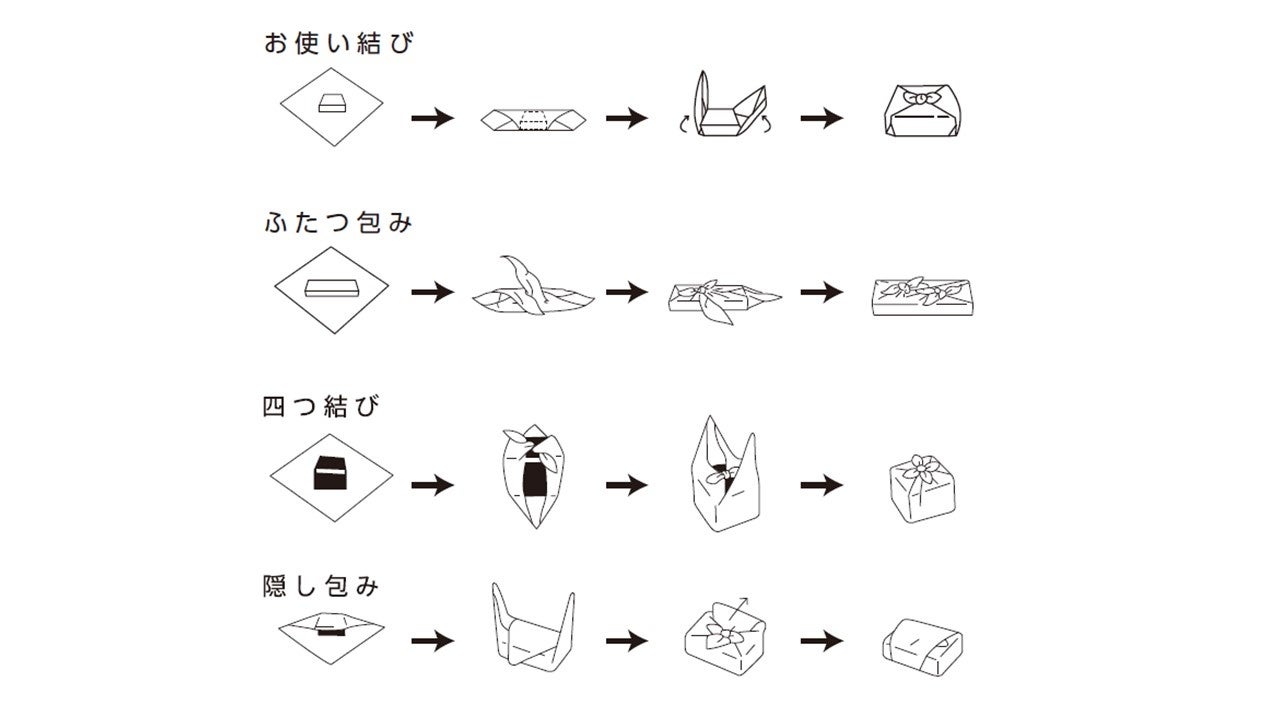 お使い結び

ふたつ包み

四つ結び

隠し包み