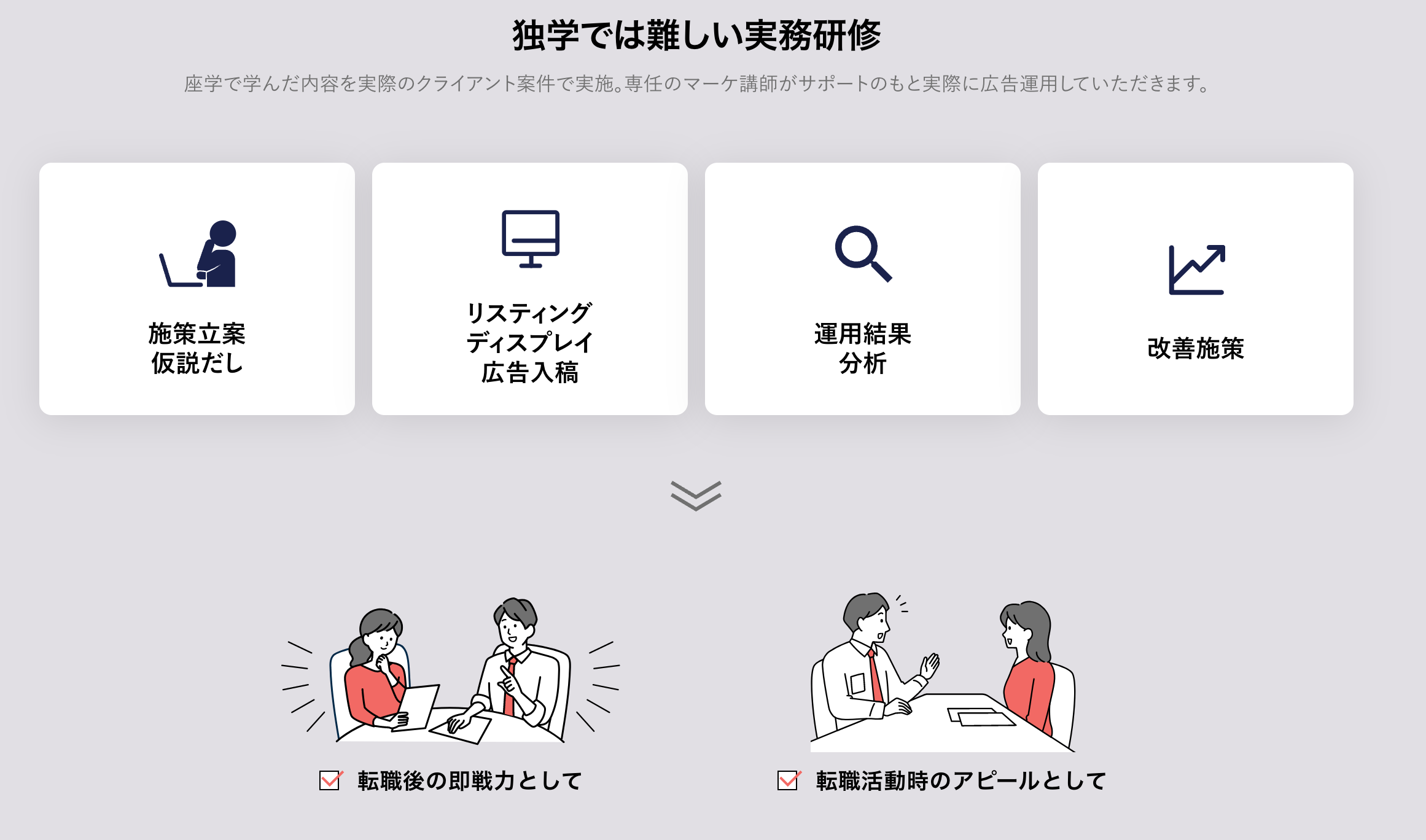 独学では難しい実務研修

座学で学んだ内容を実際のクライアント案件で実施。専任のマーケ講師がサポートのもと実際に広告運用していただきます。

施策立案
仮説だし

リスティング
ディスプレイ
広告入稿

運用結果
分析

改善施策

転職後の即戦力として

転職活動時のアピールとして