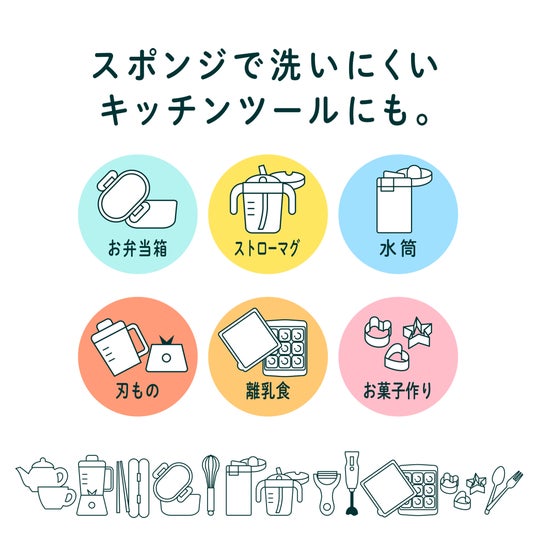 スポンジで洗いにくい
キッチンツールにも。

お弁当箱

ストローマグ

水筒

刃もの

離乳食

お菓子作り