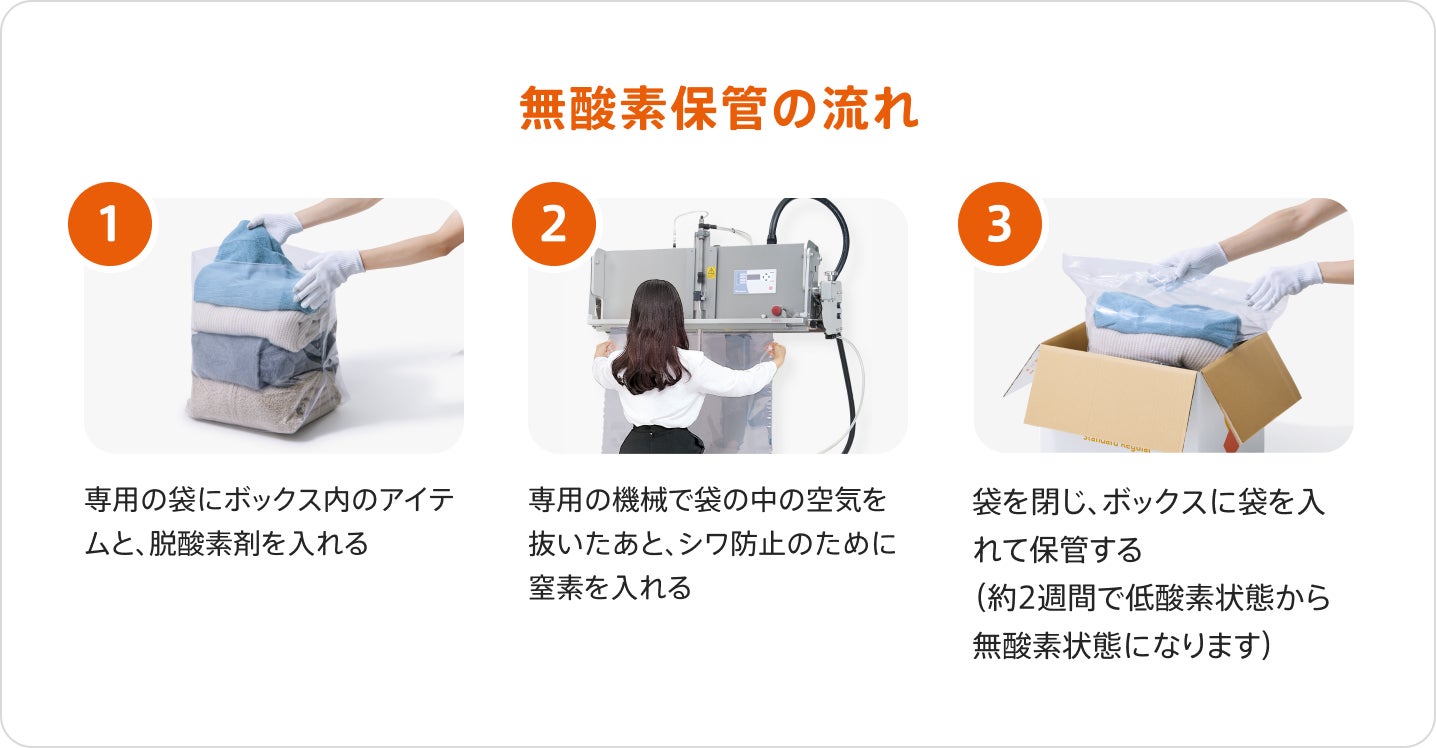 無酸素保管の流れ

1

専用の袋にボックス内のアイテムと、脱酸素剤を入れる

2

専用の機械で袋の中の空気を抜いたあと、シワ防止のために窒素を入れる

3

袋を閉じ、ボックスに袋を入れて保管する
（約2週間で低酸素状態から無酸素状態になります）