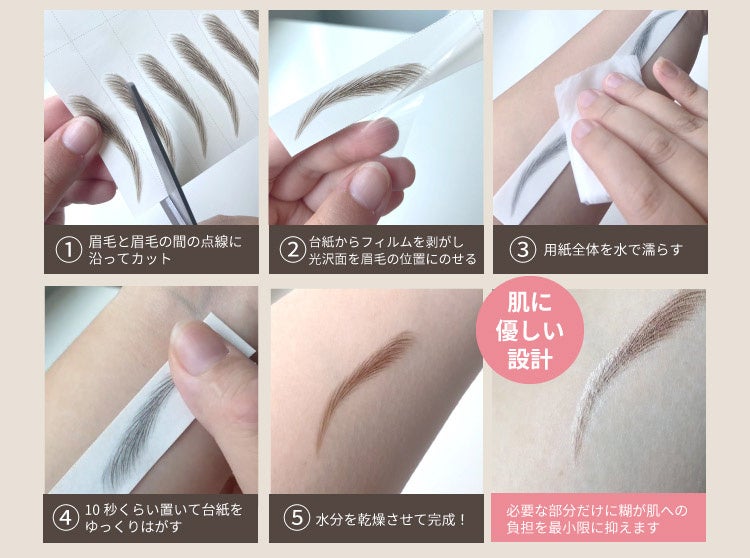 1 眉毛と眉毛の間の点線に沿ってカット

2 台紙からフィルムを剥がし光沢面を眉毛の位置にのせる

3 用紙全体を水で濡らす

4 10秒くらい置いて台紙をゆっくりはがす

5 水分を乾燥させて完成！

肌に優しい設計

必要な部分だけに糊が肌への負担を最小限に抑えます