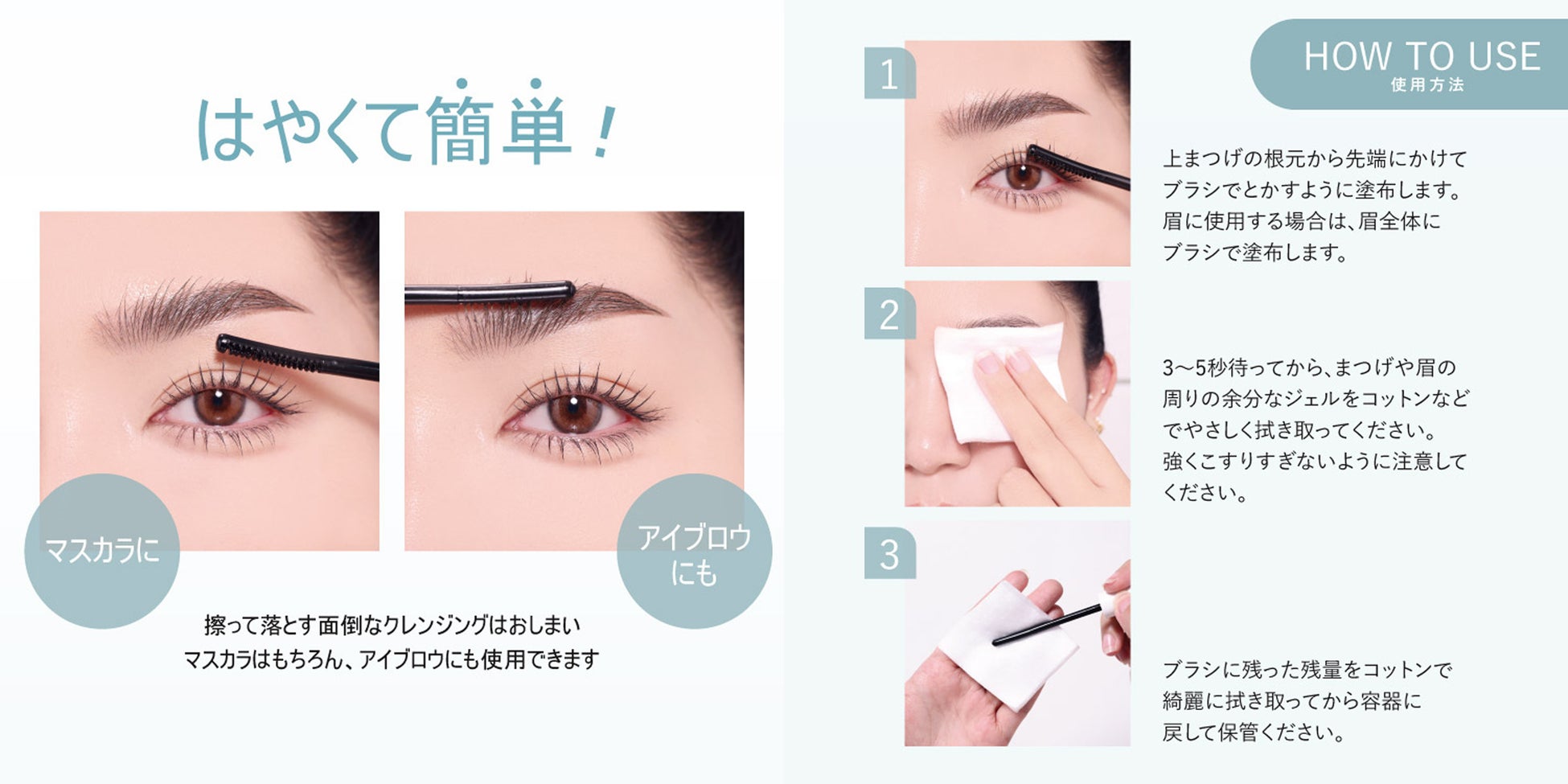 はやくて簡単！

マスカラに

アイブロウにも

擦って落とす面倒なクレンジングはおしまい
マスカラはもちろん、アイブロウにも使用できます

HOW TO USE
使用方法

1

上まつげの根元から先端にかけてブラシでとかすように塗布します。眉に使用する場合は、眉全体にブラシで塗布します。

2

3〜5秒待ってから、まつげや眉の周りの余分なジェルをコットンなどでやさしく拭き取ってください。強くこすりすぎないように注意してください。

3

ブラシに残った残量をコットンで綺麗に拭き取ってから容器に戻して保管ください。