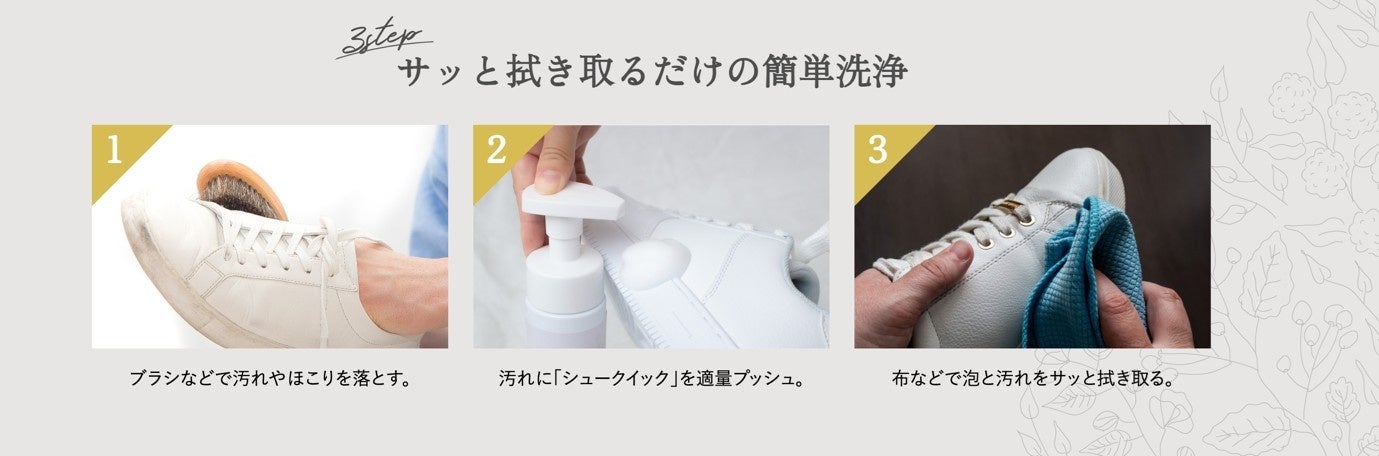 3step
サッと拭き取るだけの簡単洗浄

1

ブラシなどで汚れやほこりを落とす。

2

汚れに「シュークイック」を適量プッシュ。

3

布などで泡と汚れをサッと拭き取る。