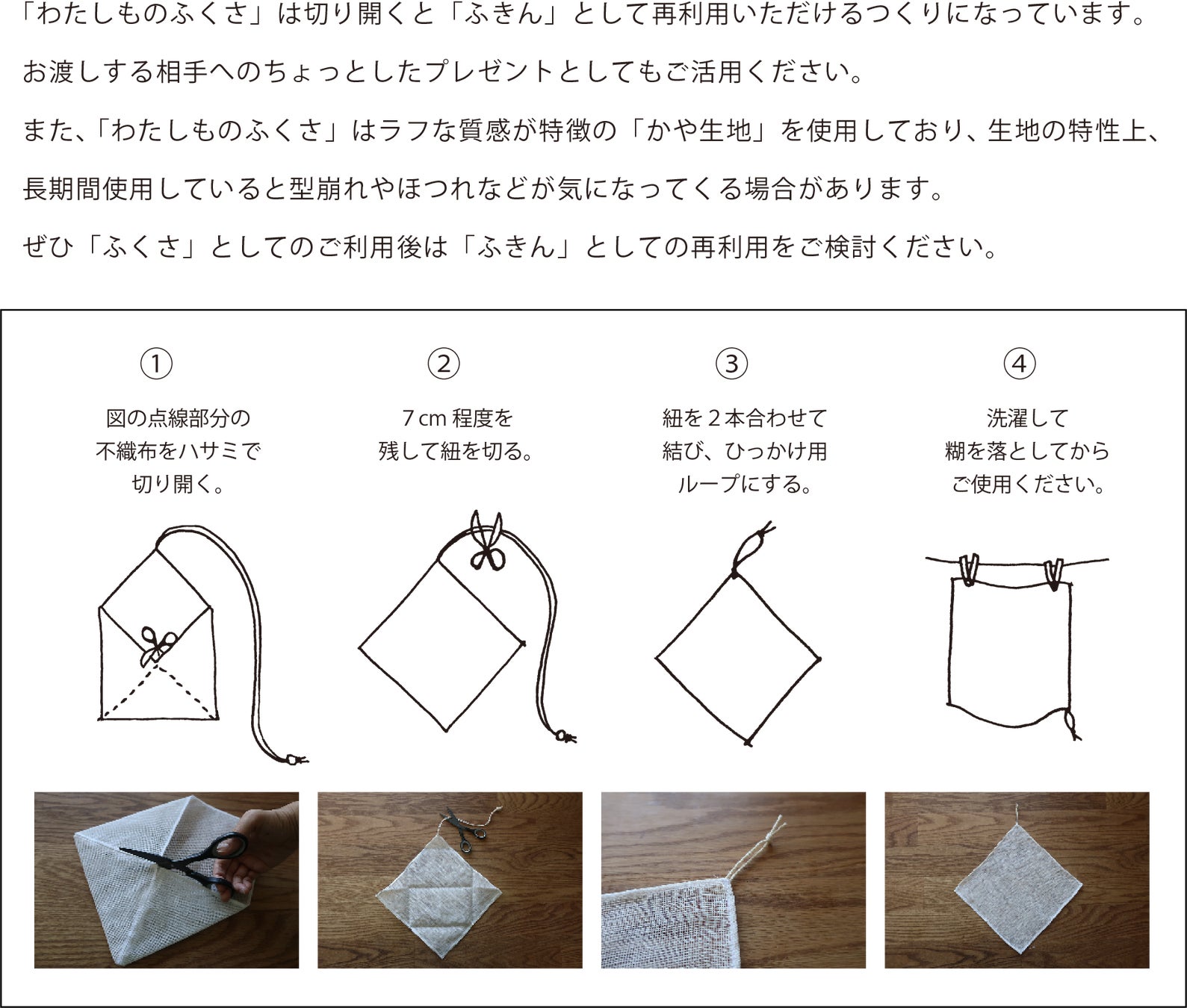 「わたしものふくさ」は切り開くと「ふきん」として再利用いただけるつくりになっています。

お渡しする相手へのちょっとしたプレゼントとしてもご活用ください。

また、「わたしものふくさ」はラフな質感が特徴の「かや生地」を使用しており、生地の特性上、

長期間使用していると型崩れやほつれなどが気になってくる場合があります。

ぜひ「ふくさ」としてのご利用後は「ふきん」としての再利用をご検討ください。

①

図の点線部分の不織布をハサミで切り開く。

②

7 cm 程度を残して紐を切る。

③

紐を２本合わせて結び、ひっかけ用ループにする。

④

洗濯して糊を落としてからご使用ください。