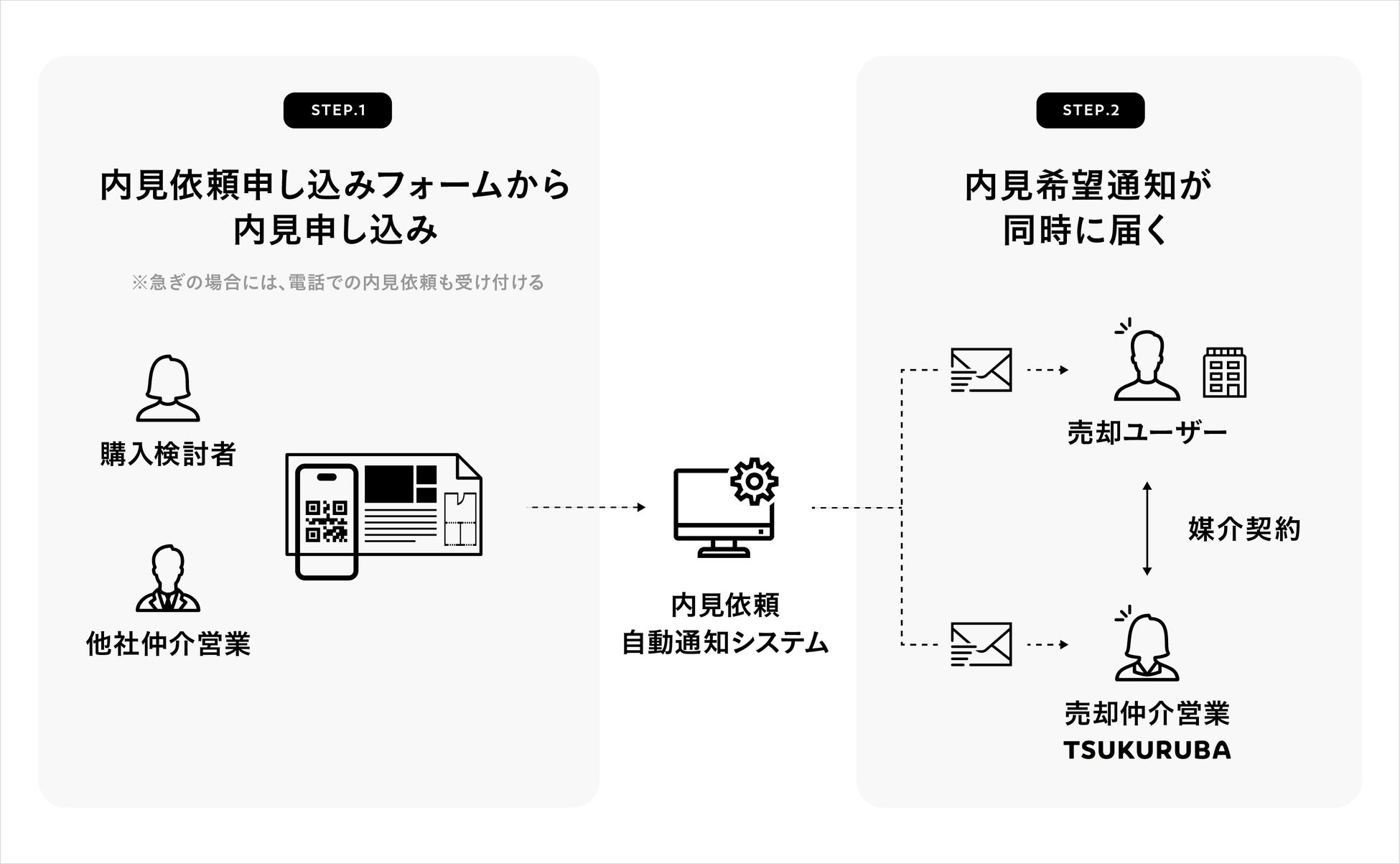 STEP.1

内見依頼申し込みフォームから
内見申し込み

※急ぎの場合には、電話での内見依頼も受け付ける

購入検討者

他社仲介営業

内見依頼
自動通知システム

STEP.2

内見希望通知が
同時に届く

売却ユーザー

媒介契約

売却仲介営業
TSUKURUBA