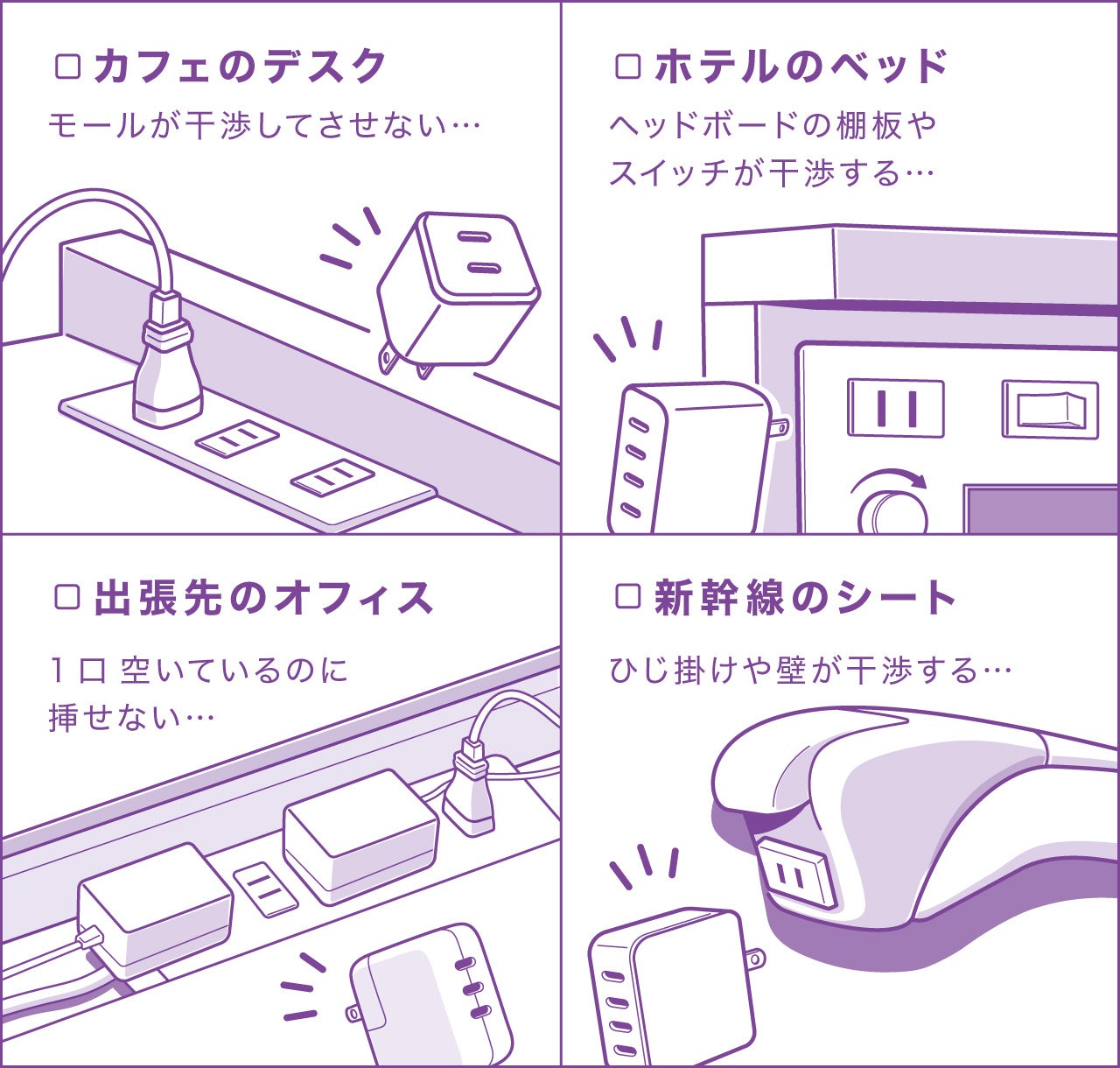 □ カフェのデスク
モールが干渉してさせない…

□ ホテルのベッド
ヘッドボードの棚板やスイッチが干渉する…

□ 出張先のオフィス
1口 空いているのに挿せない…

□ 新幹線のシート
ひじ掛けや壁が干渉する…