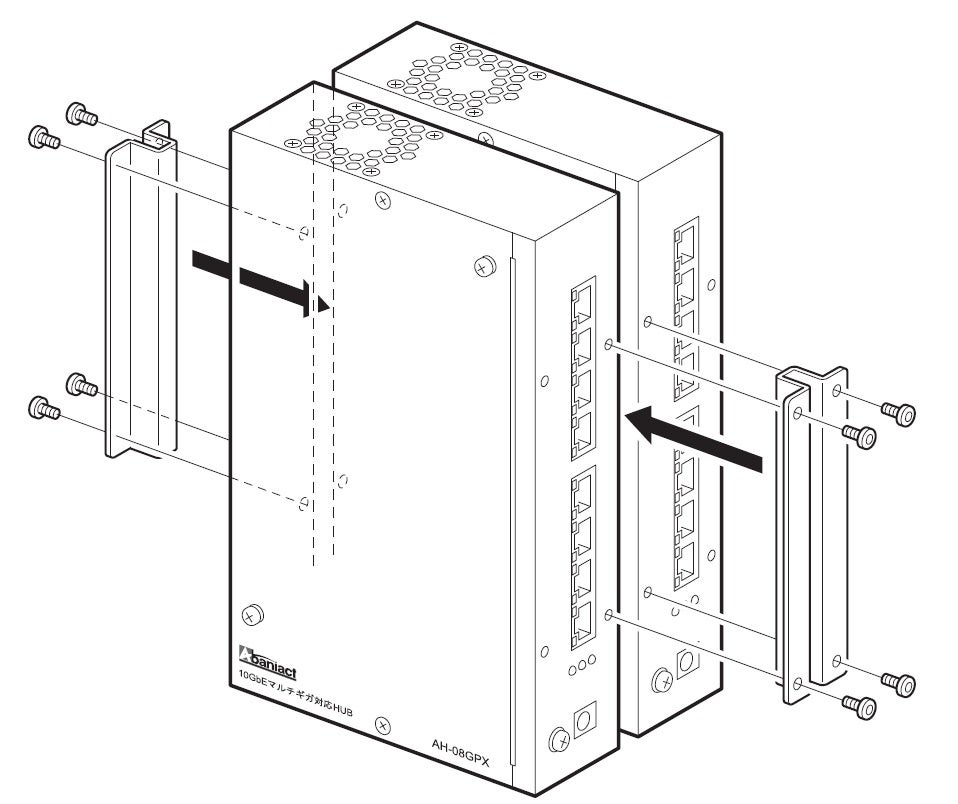 baniact
10GbEマルチギガ対応HUB
AH-08GPX