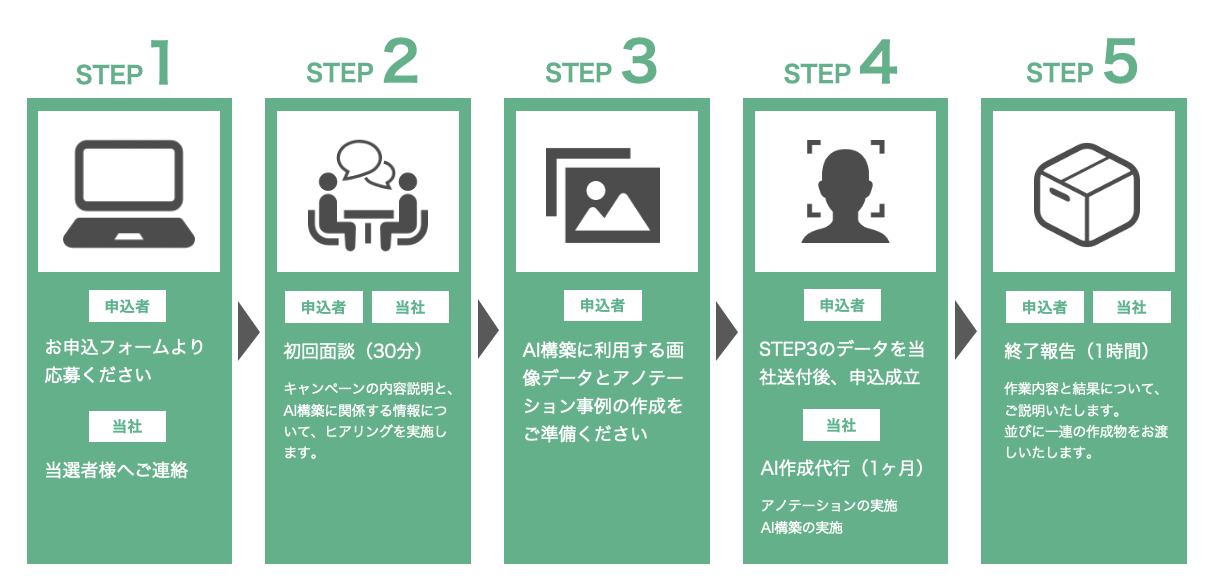 STEP 1

申込者

お申込フォームより応募ください

当社

当選者様へご連絡

STEP 2

申込者　当社

初回面談（30分）

キャンペーンの内容説明と、AI構築に関係する情報について、ヒアリングを実施します。

STEP 3

申込者

AI構築に利用する画像データとアノテーション事例の作成をご準備ください

STEP 4

申込者

STEP3のデータを当社送付後、申込成立

当社

AI作成代行（1ヶ月）

アノテーションの実施
AI構築の実施

STEP 5

申込者　当社

終了報告（1時間）

作業内容と結果について、ご説明いたします。
並びに一連の作成物をお渡しいたします。