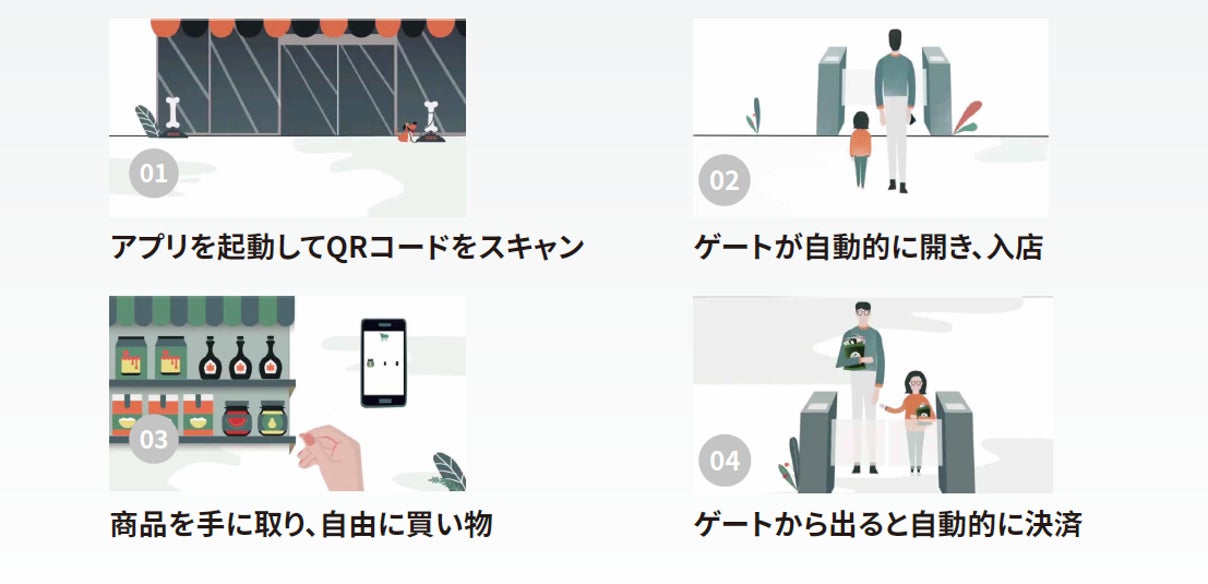 01

アプリを起動してQRコードをスキャン

02

ゲートが自動的に開き、入店

03

商品を手に取り、自由に買い物

04

ゲートから出ると自動的に決済