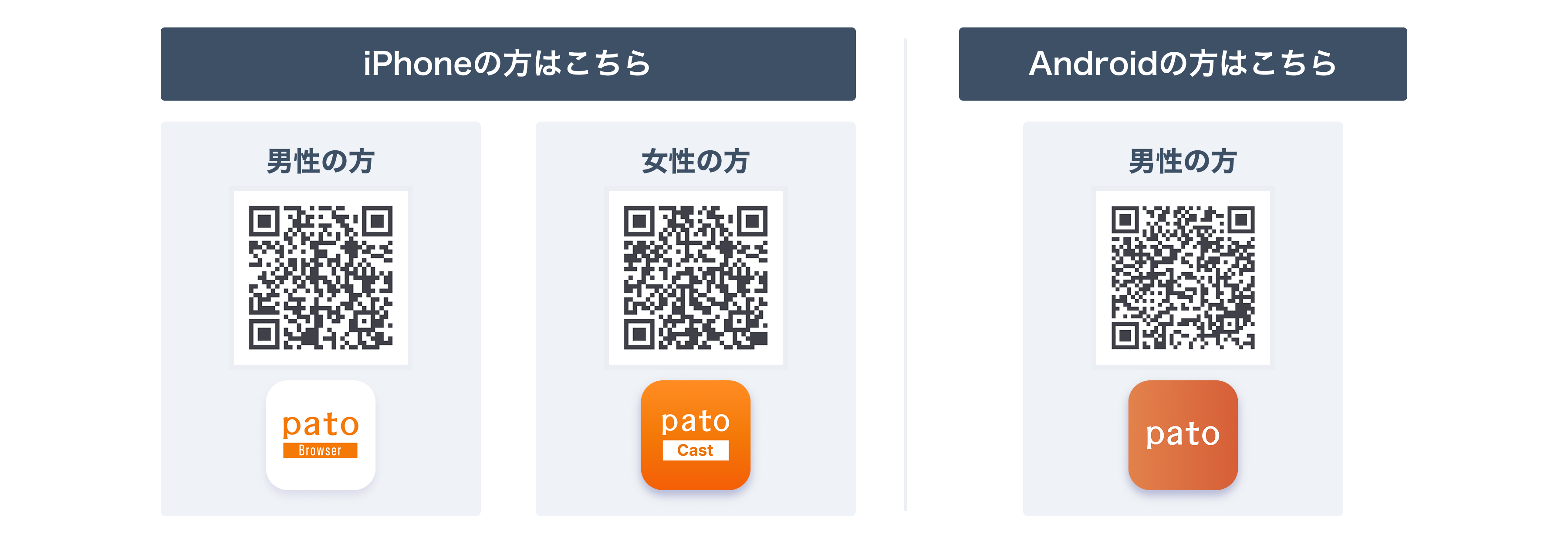 iPhoneの方はこちら

男性の方

pato
Browser

女性の方

pato
Cast

Androidの方はこちら

男性の方

pato