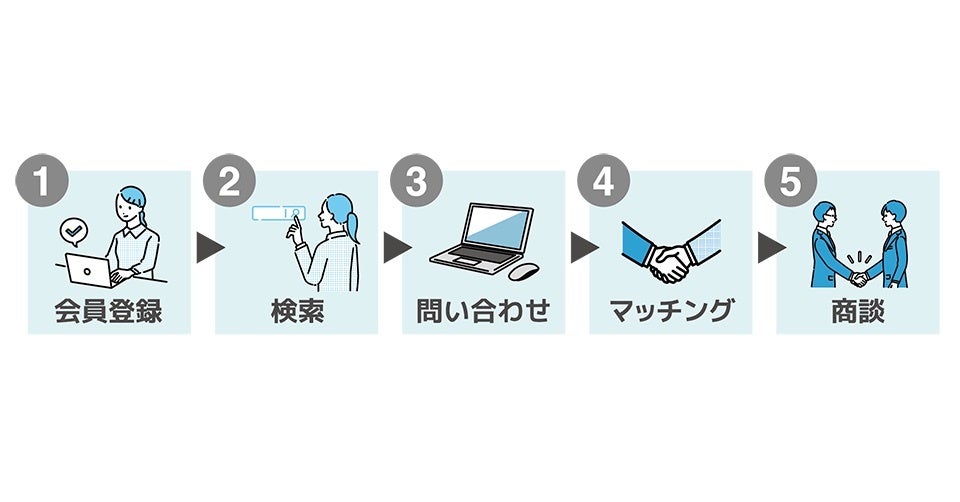 1
会員登録

2
検索

3
問い合わせ

4
マッチング

5
商談