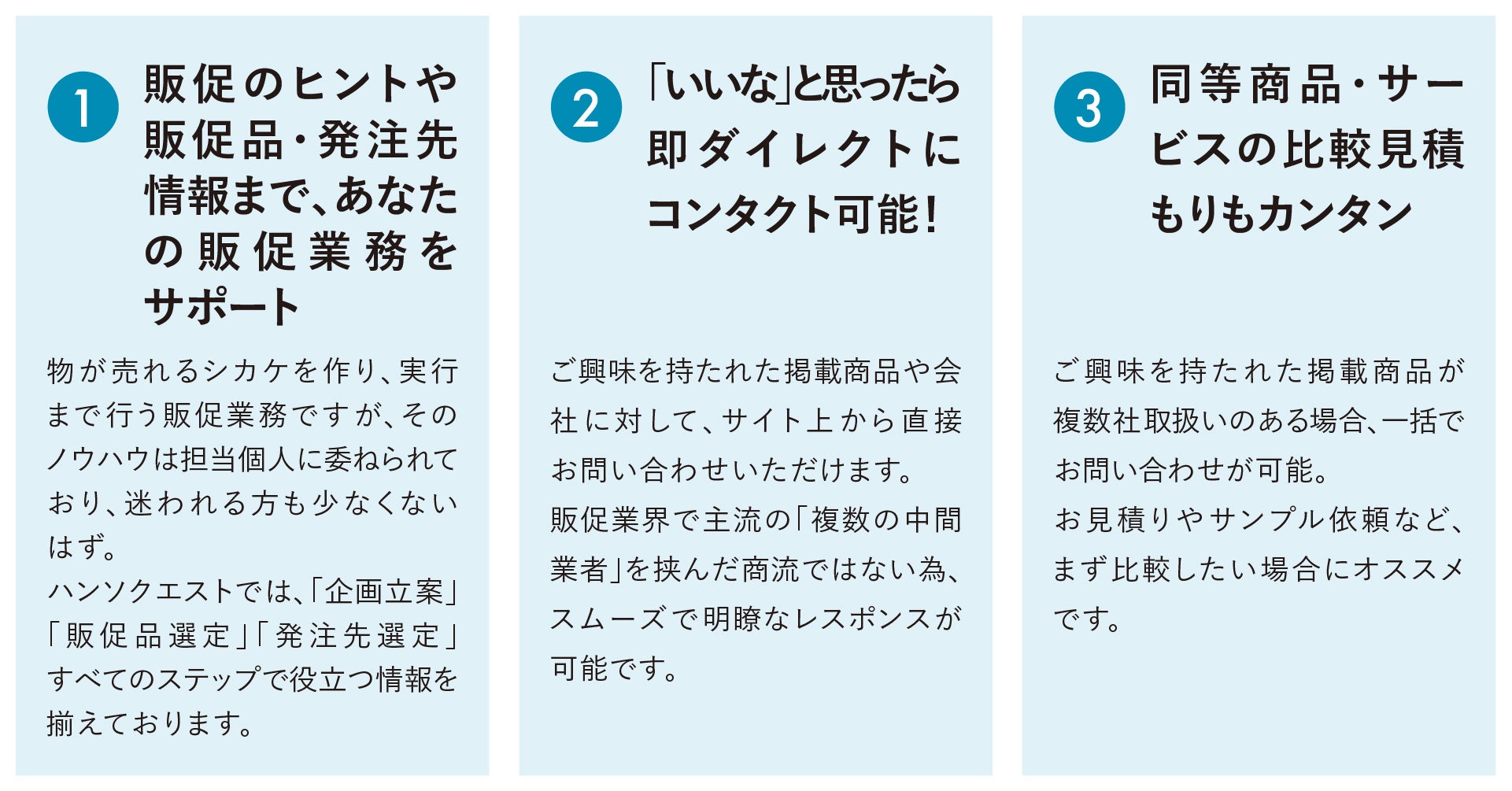 1

販促のヒントや販促品・発注先情報まで、あなたの販促業務をサポート

物が売れるシカケを作り、実行まで行う販促業務ですが、そのノウハウは担当個人に委ねられており、迷われる方も少なくないはず。

ハンソクエストでは、「企画立案」「販促品選定」「発注先選定」すべてのステップで役立つ情報を揃えております。

2

「いいな」と思ったら即ダイレクトにコンタクト可能！

ご興味を持たれた掲載商品や会社に対して、サイト上から直接お問い合わせいただけます。

販促業界で主流の「複数の中間業者」を挟んだ商流ではない為、スムーズで明瞭なレスポンスが可能です。

3

同等商品・サービスの比較見積もりもカンタン

ご興味を持たれた掲載商品が複数社取扱いのある場合、一括でお問い合わせが可能。

お見積りやサンプル依頼など、まず比較したい場合にオススメです。