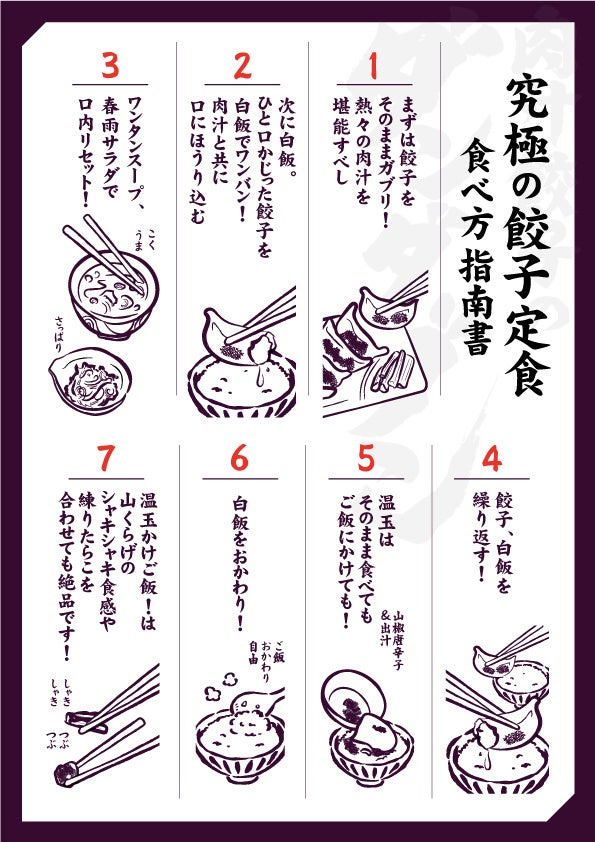 究極の餃子定食
食べ方指南書

1
まずは餃子を
そのままガブリ！
熱々の肉汁を
堪能すべし

2
次に白飯。
ひと口かじった餃子を
白飯でワンバン！
肉汁と共に
口にほうり込む

3
ワンタンスープ、
春雨サラダで
口内リセット！

こく
うま

さっぱり

4
餃子、白飯を
繰り返す！

5
温玉は
そのまま食べても
ご飯にかけても！

山椒唐辛子
＆出汁

6
白飯をおかわり！

ご飯
おかわり
自由

7
温玉かけご飯！は
山くらげの
シャキシャキ食感や
練りたらこを
合わせても絶品です！

しゃき
しゃき

つぶ
つぶ