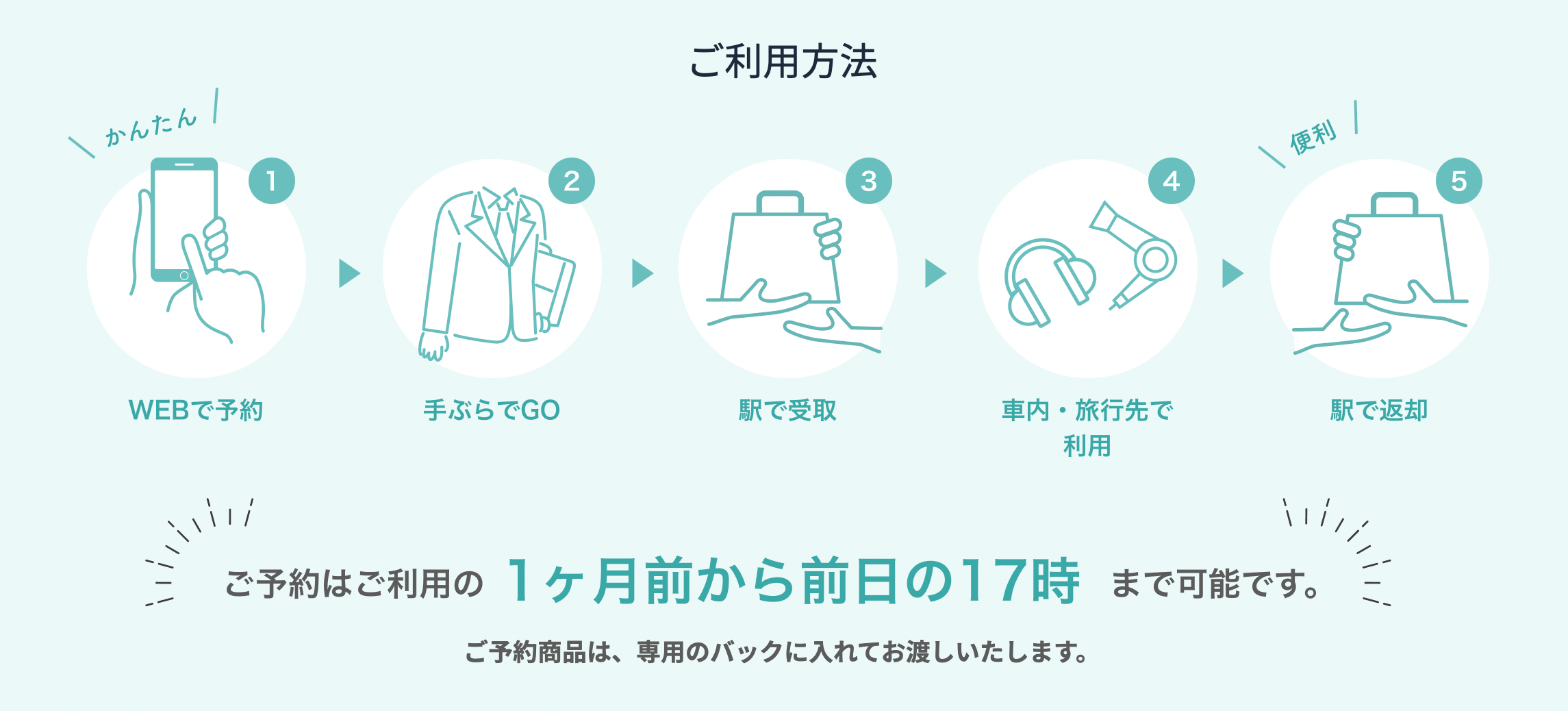 ご利用方法

かんたん

1

WEBで予約

2

手ぶらでGO

3

駅で受取

4

車内・旅行先で利用

便利

5

駅で返却

ご予約はご利用の 1ヶ月前から前日の17時 まで可能です。

ご予約商品は、専用のバックに入れてお渡しいたします。