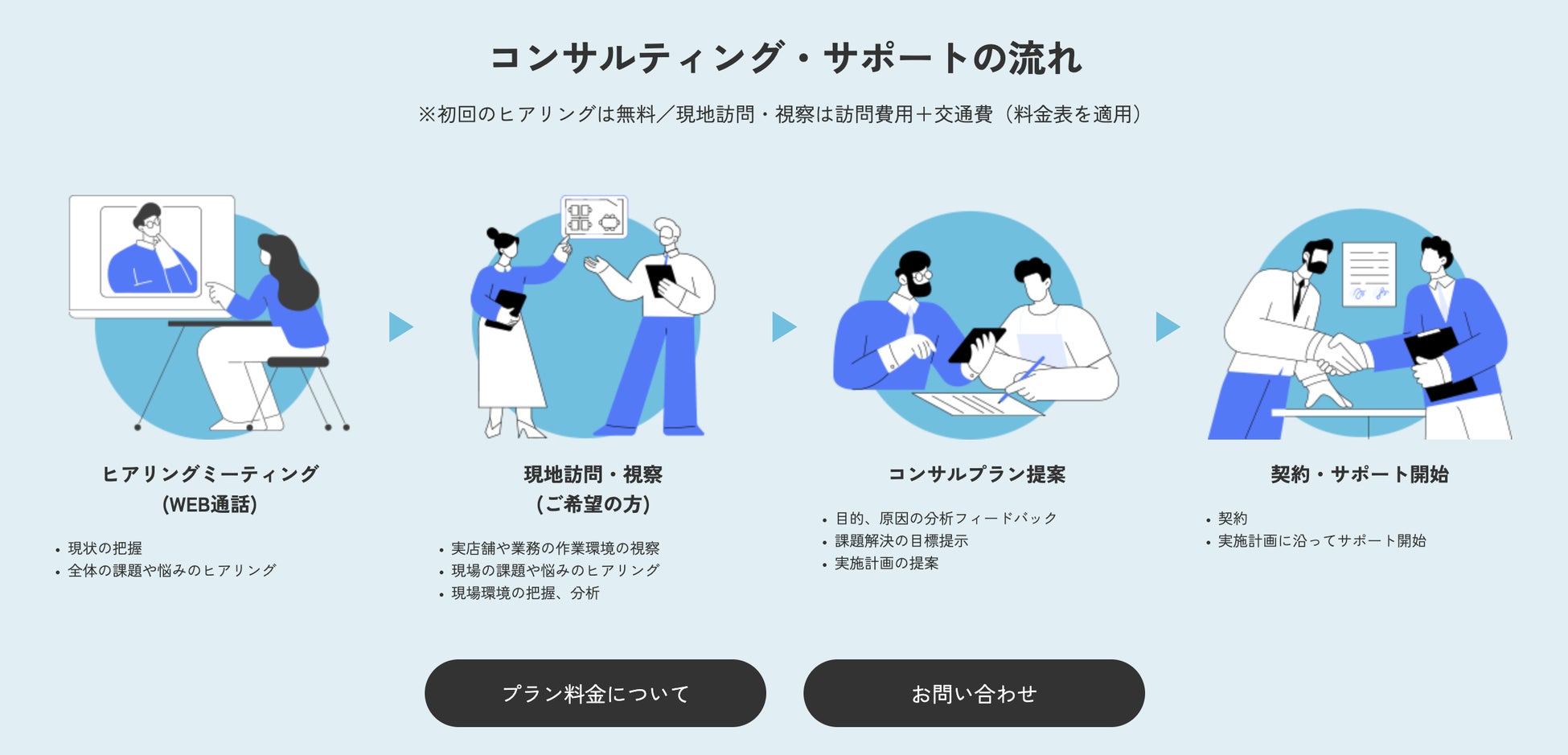 コンサルティング・サポートの流れ

※初回のヒアリングは無料／現地訪問・視察は訪問費用＋交通費（料金表を適用）

ヒアリングミーティング
(WEB通話)

• 現状の把握
• 全体の課題や悩みのヒアリング

現地訪問・視察
(ご希望の方)

• 実店舗や業務の作業環境の視察
• 現場の課題や悩みのヒアリング
• 現場環境の把握、分析

コンサルプラン提案

• 目的、原因の分析フィードバック
• 課題解決の目標提示
• 実施計画の提案

契約・サポート開始

• 契約
• 実施計画に沿ってサポート開始

プラン料金について

お問い合わせ