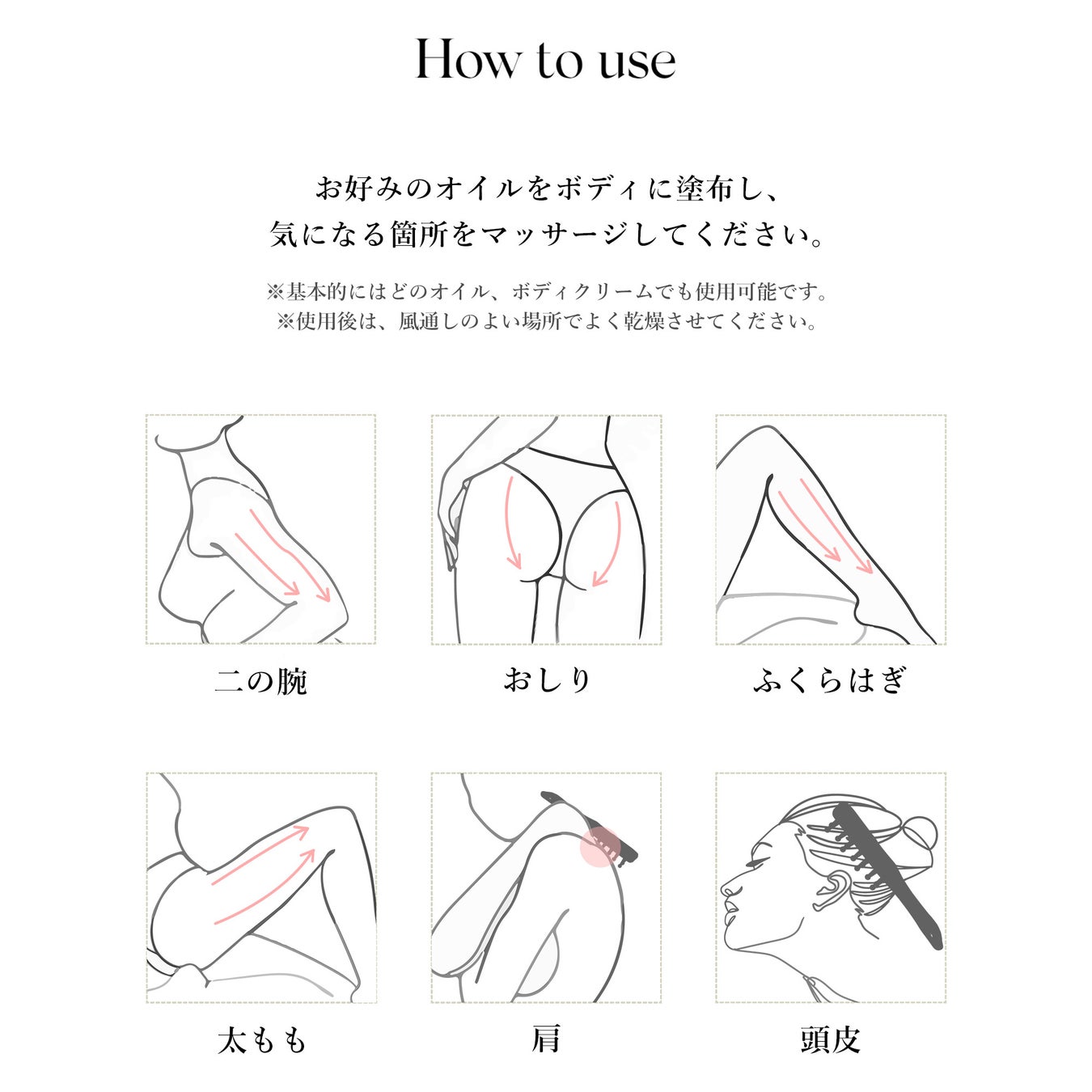 How to use

お好みのオイルをボディに塗布し、
気になる箇所をマッサージしてください。

※基本的にはどのオイル、ボディクリームでも使用可能です。
※使用後は、風通しのよい場所でよく乾燥させてください。

二の腕

おしり

ふくらはぎ

太もも

肩

頭皮