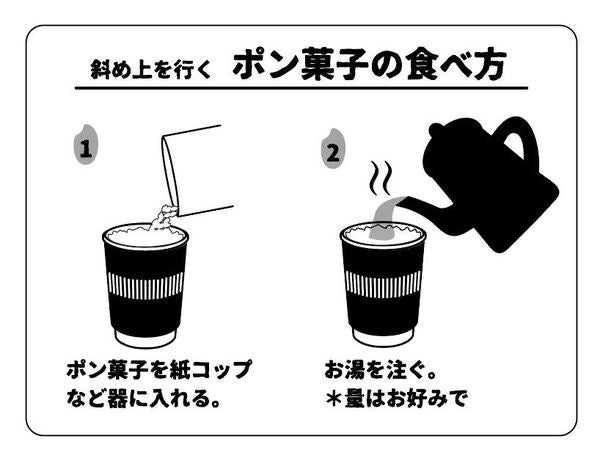 斜め上を行く ポン菓子の食べ方

1

ポン菓子を紙コップなど器に入れる。

2

お湯を注ぐ。
＊量はお好みで