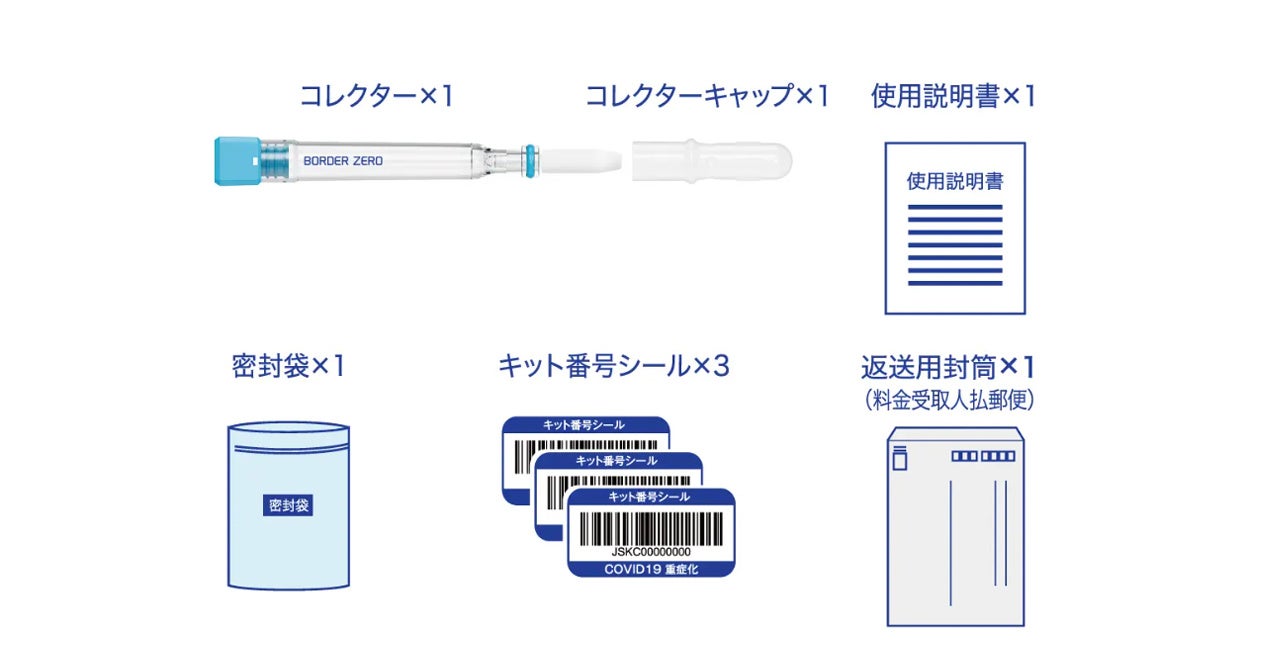 コレクター×1

BORDER ZERO

コレクターキャップ×1

使用説明書×1

使用説明書

密封袋×1

密封袋

キット番号シール×3

キット番号シール

キット番号シール

キット番号シール

JSKC00000000

COVID19 重症化

返送用封筒×1
(料金受取人払郵便)