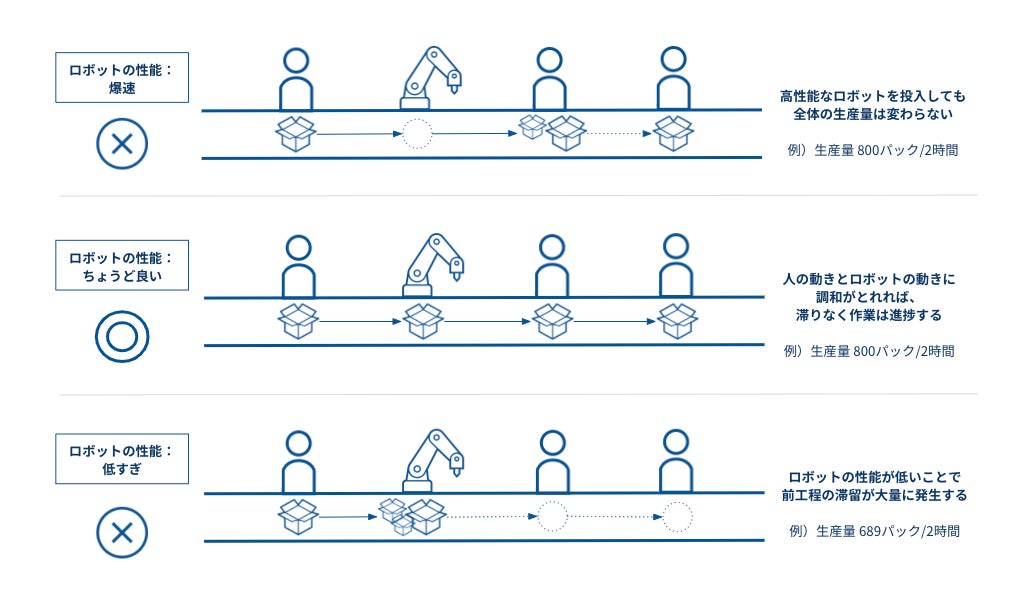 ロボットの性能：
爆速

高性能なロボットを投入しても
全体の生産量は変わらない

例）生産量 800パック/2時間

ロボットの性能：
ちょうど良い

人の動きとロボットの動きに
調和がとれれば、
滞りなく作業は進捗する

例）生産量 800パック/2時間

ロボットの性能：
低すぎ

ロボットの性能が低いことで
前工程の滞留が大量に発生する

例）生産量 689パック/2時間