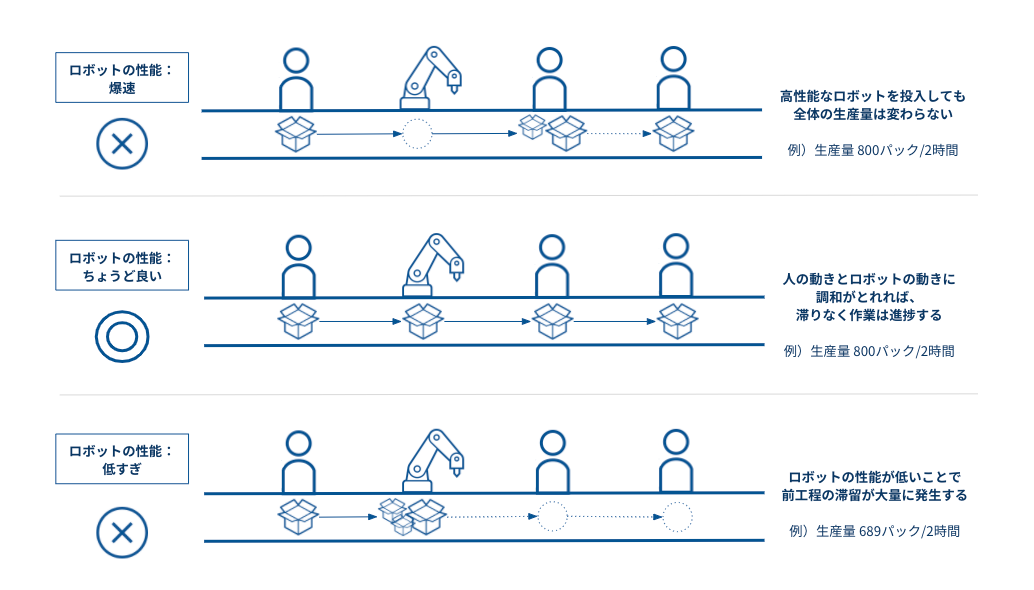 ロボットの性能：
爆速

高性能なロボットを投入しても
全体の生産量は変わらない

例）生産量 800パック/2時間

ロボットの性能：
ちょうど良い

人の動きとロボットの動きに
調和がとれれば、
滞りなく作業は進捗する

例）生産量 800パック/2時間

ロボットの性能：
低すぎ

ロボットの性能が低いことで
前工程の滞留が大量に発生する

例）生産量 689パック/2時間