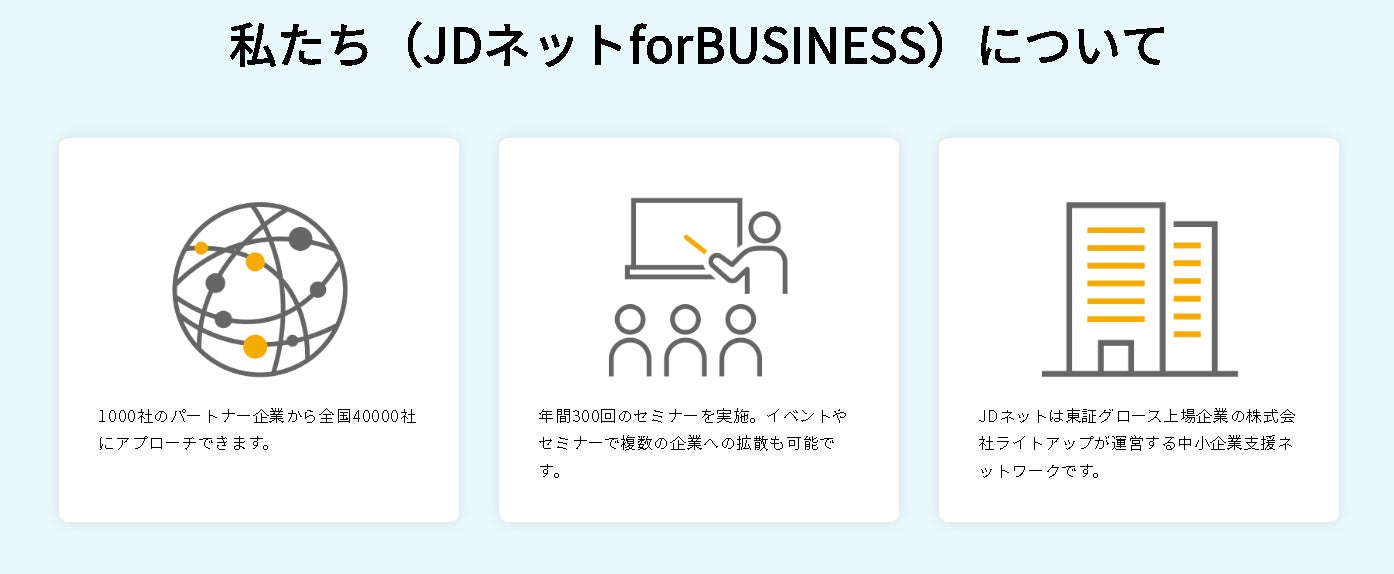 私たち（JDネットforBUSINESS）について

1000社のパートナー企業から全国40000社にアプローチできます。

年間300回のセミナーを実施。イベントやセミナーで複数の企業への拡散も可能です。

JDネットは東証グロース上場企業の株式会社ライトアップが運営する中小企業支援ネットワークです。