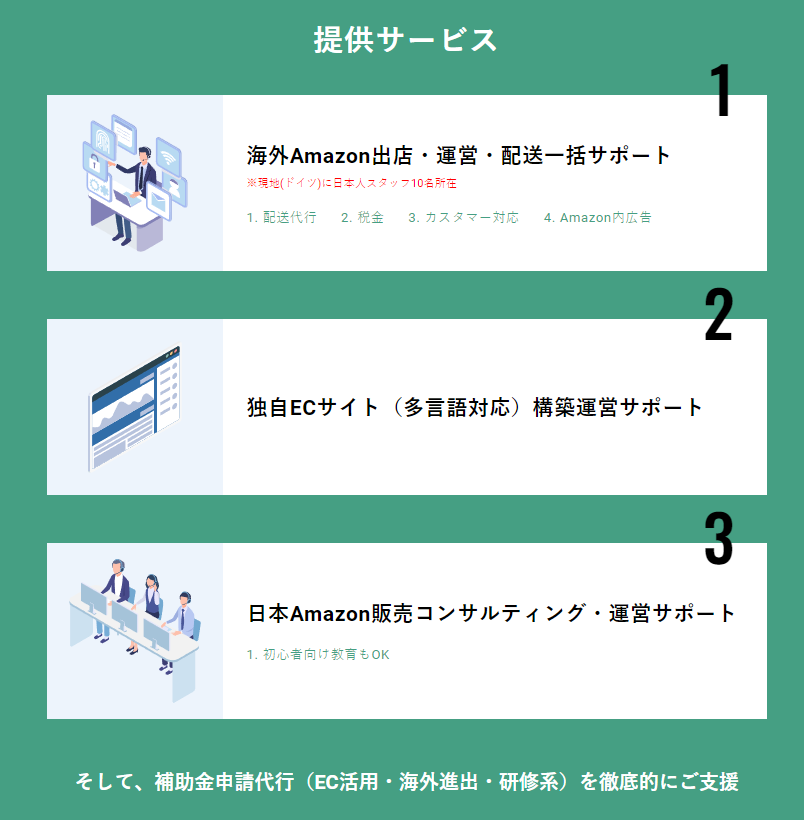 提供サービス

1

海外Amazon出店・運営・配送一括サポート

※現地(ドイツ)に日本人スタッフ10名所在

1. 配送代行　2. 税金　3. カスタマー対応　4. Amazon内広告

2

独自ECサイト（多言語対応）構築運営サポート

3

日本Amazon販売コンサルティング・運営サポート

1. 初心者向け教育もOK

そして、補助金申請代行（EC活用・海外進出・研修系）を徹底的にご支援