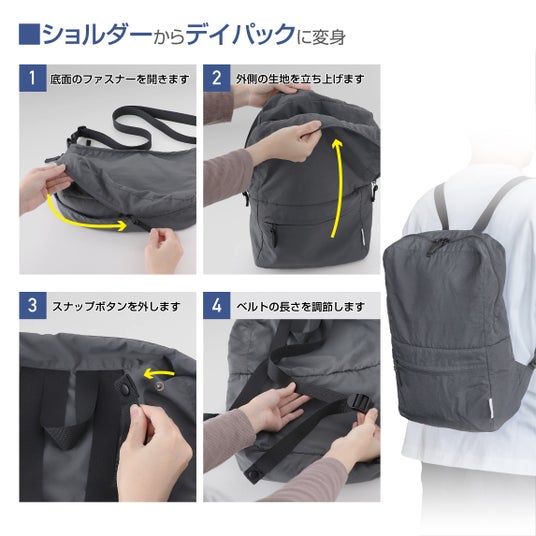 ■ショルダーからデイパックに変身

1 底面のファスナーを開きます

2 外側の生地を立ち上げます

3 スナップボタンを外します

4 ベルトの長さを調節します