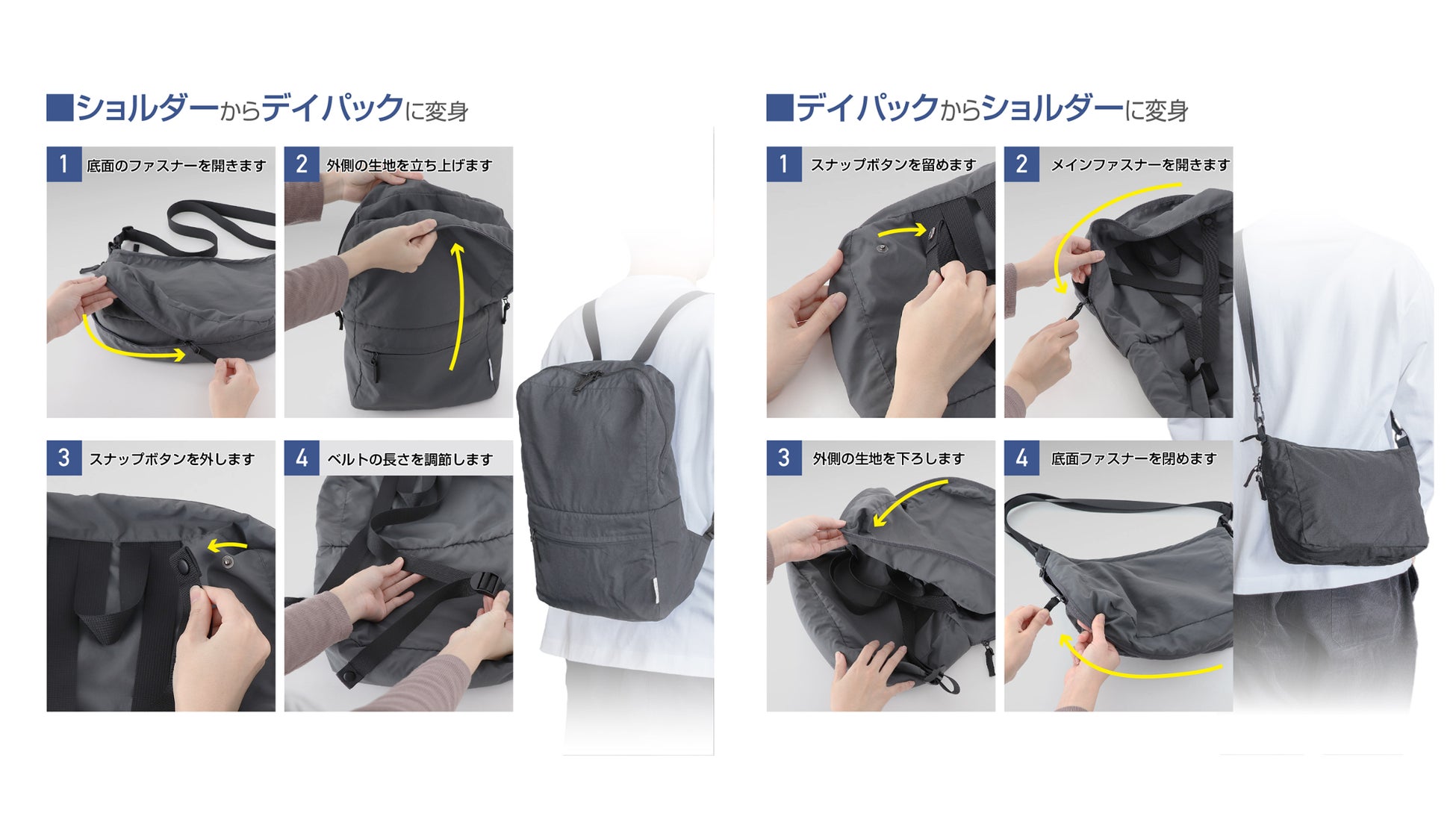 ■ショルダーからデイパックに変身

1 底面のファスナーを開きます

2 外側の生地を立ち上げます

3 スナップボタンを外します

4 ベルトの長さを調節します

■デイパックからショルダーに変身

1 スナップボタンを留めます

2 メインファスナーを開きます

3 外側の生地を下ろします

4 底面ファスナーを閉めます