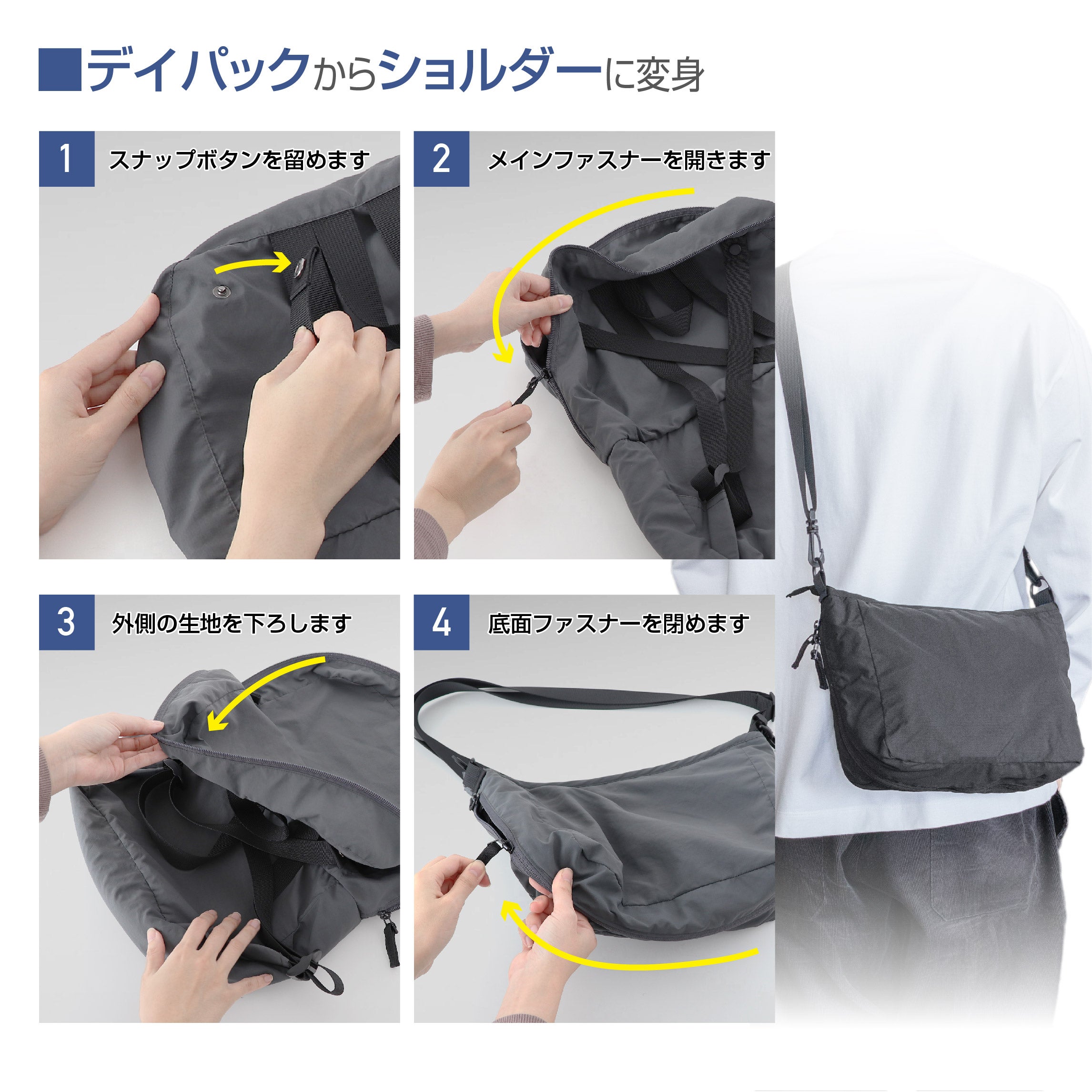 ■デイパックからショルダーに変身

1 スナップボタンを留めます

2 メインファスナーを開きます

3 外側の生地を下ろします

4 底面ファスナーを閉めます