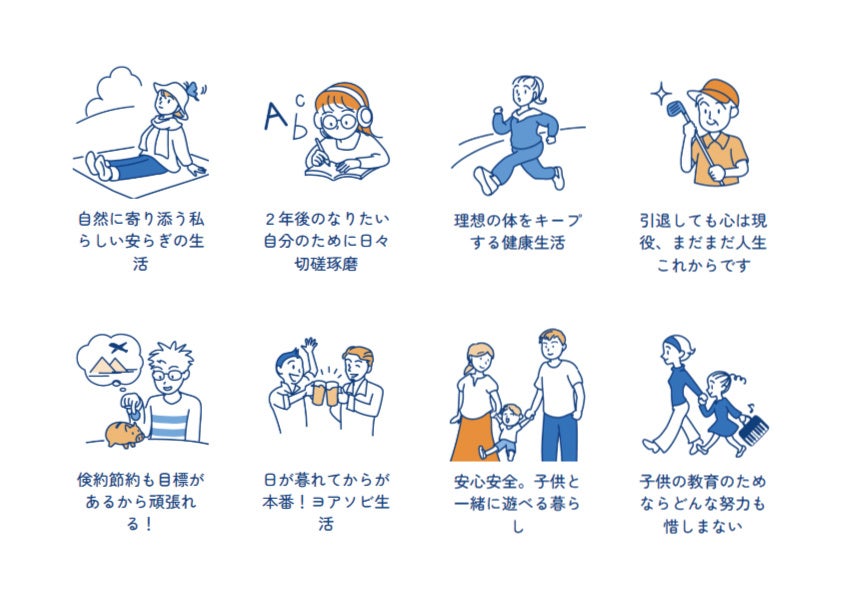 A
b
c

自然に寄り添う私らしい安らぎの生活

2年後のなりたい自分のために日々切磋琢磨

理想の体をキープする健康生活

引退しても心は現役、まだまだ人生これからです

倹約節約も目標があるから頑張れる！

日が暮れてからが本番！ヨアソビ生活

安心安全。子供と一緒に遊べる暮らし

子供の教育のためならどんな努力も惜しまない