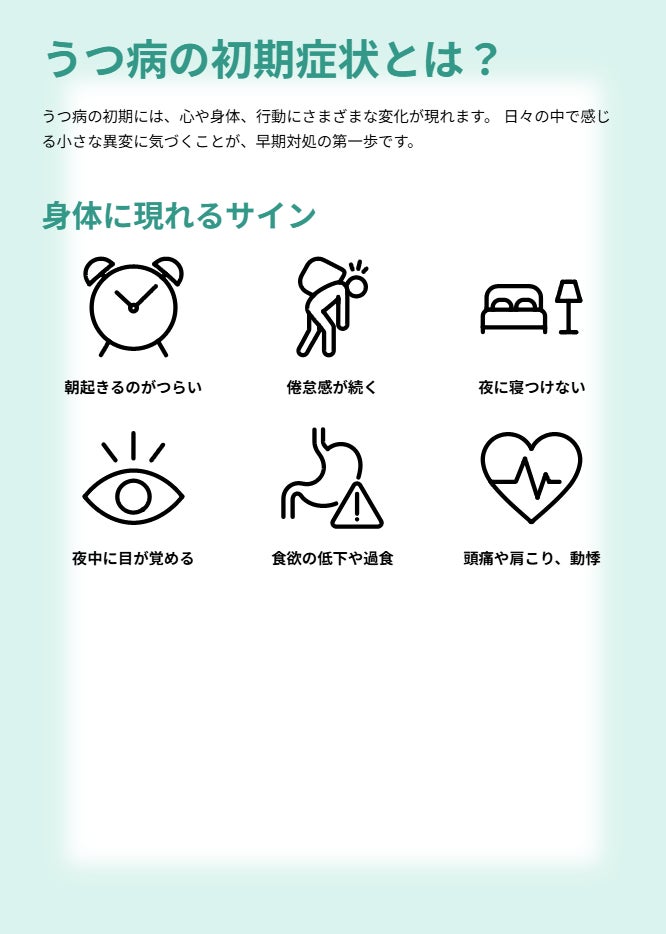 うつ病の初期症状とは？

うつ病の初期には、心や身体、行動にさまざまな変化が現れます。 日々の中で感じる小さな異変に気づくことが、早期対処の第一歩です。

身体に現れるサイン

朝起きるのがつらい

倦怠感が続く

夜に寝つけない

夜中に目が覚める

食欲の低下や過食

頭痛や肩こり、動悸