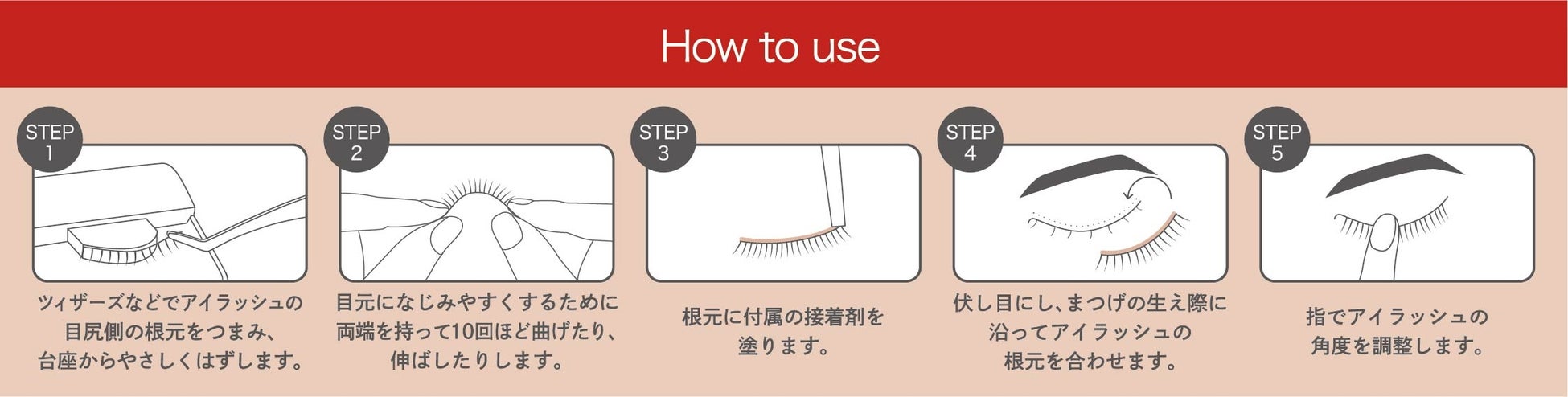 How to use

STEP 1

ツィザーズなどでアイラッシュの目尻側の根元をつまみ、台座からやさしくはずします。

STEP 2

目元になじみやすくするために両端を持って10回ほど曲げたり、伸ばしたりします。

STEP 3

根元に付属の接着剤を塗ります。

STEP 4

伏し目にし、まつげの生え際に沿ってアイラッシュの根元を合わせます。

STEP 5

指でアイラッシュの角度を調整します。