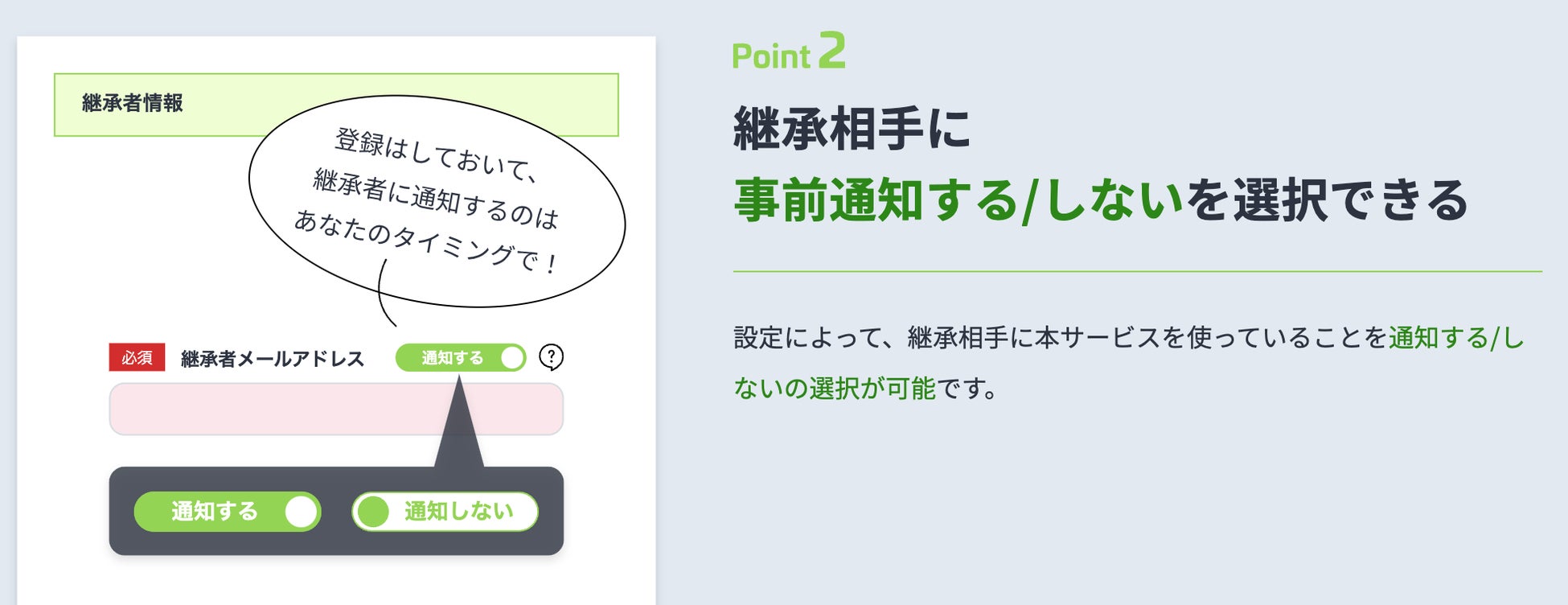 継承者情報

登録はしておいて、
継承者に通知するのは
あなたのタイミングで！

必須 継承者メールアドレス 通知する ?

通知する 通知しない

Point 2

継承相手に
事前通知する/しないを選択できる

設定によって、継承相手に本サービスを使っていることを通知する/しないの選択が可能です。