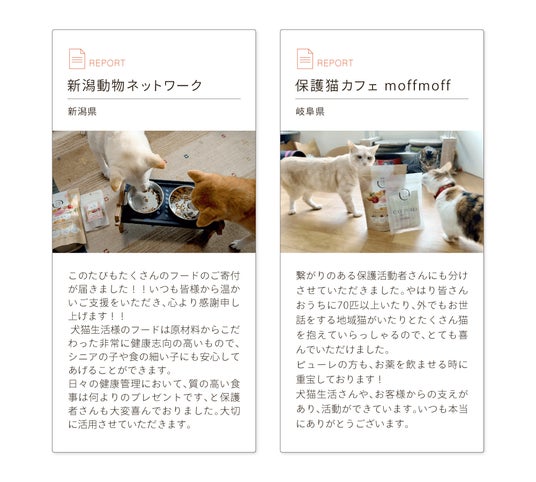 REPORT

新潟動物ネットワーク

新潟県

このたびもたくさんのフードのご寄付が届きました!!いつも皆様から温かいご支援をいただき、心より感謝申し上げます!!
犬猫生活様のフードは原材料からこだわった非常に健康志向の高いもので、シニアの子や食の細い子にも安心してあげることができます。
日々の健康管理において、質の高い食事は何よりのプレゼントです、と保護者さんも大変喜んでおりました。大切に活用させていただきます。

REPORT

保護猫カフェ moffmoff

岐阜県

繋がりのある保護活動者さんにも分けさせていただきました。やはり皆さんおうちに70匹以上いたり、外でもお世話をする地域猫がいたりとたくさん猫を抱えていらっしゃるので、とても喜んでいただけました。
ピューレの方も、お薬を飲ませる時に重宝しております!
犬猫生活さんや、お客様からの支えがあり、活動ができています。いつも本当にありがとうございます。