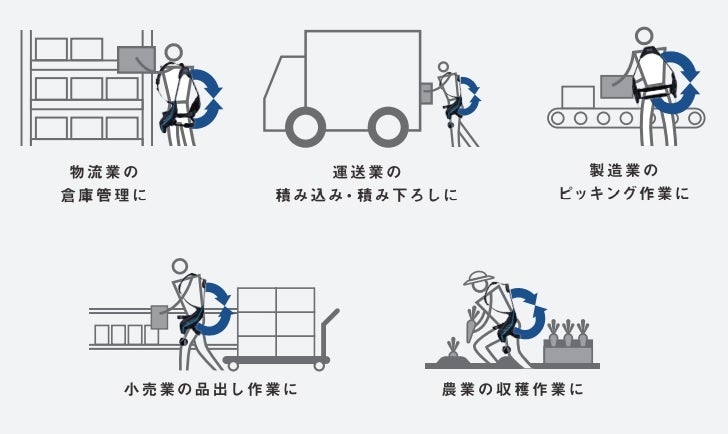 物流業の
倉庫管理に

運送業の
積み込み・積み下ろしに

製造業の
ピッキング作業に

小売業の品出し作業に

農業の収穫作業に