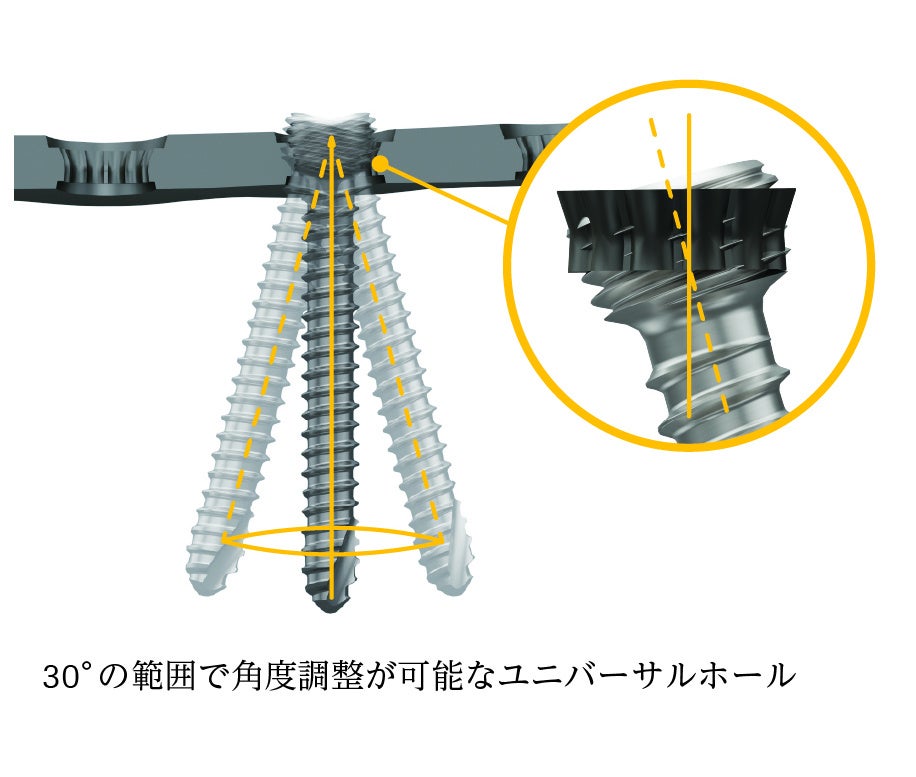 30°の範囲で角度調整が可能なユニバーサルホール