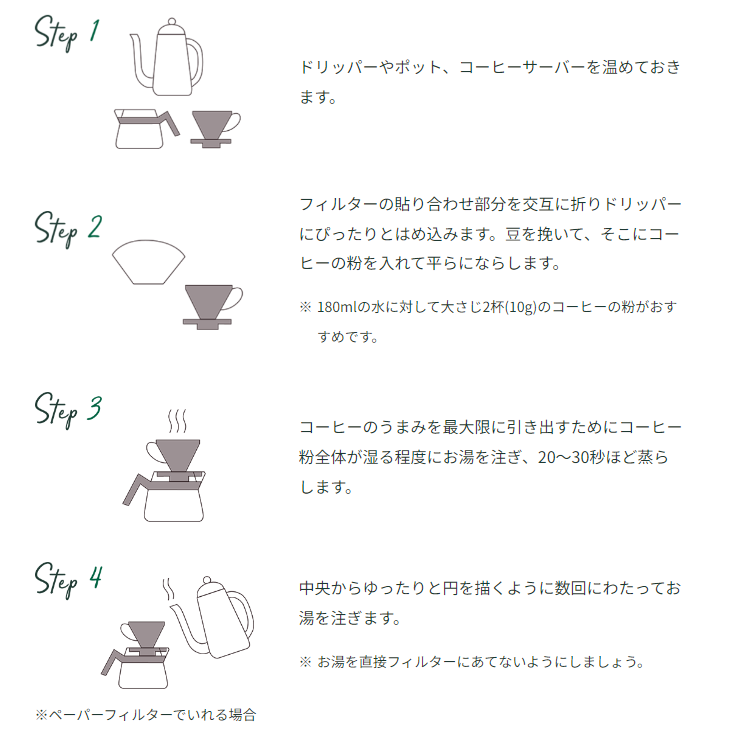 Step 1

ドリッパーやポット、コーヒーサーバーを温めておきます。

Step 2

フィルターの貼り合わせ部分を交互に折りドリッパーにぴったりとはめ込みます。豆を挽いて、そこにコーヒーの粉を入れて平らにならします。

※ 180mlの水に対して大さじ2杯(10g)のコーヒーの粉がおすすめです。

Step 3

コーヒーのうまみを最大限に引き出すためにコーヒー粉全体が湿る程度にお湯を注ぎ、20〜30秒ほど蒸らします。

Step 4

中央からゆったりと円を描くように数回にわたってお湯を注ぎます。

※ お湯を直接フィルターにあてないようにしましょう。

※ペーパーフィルターでいれる場合