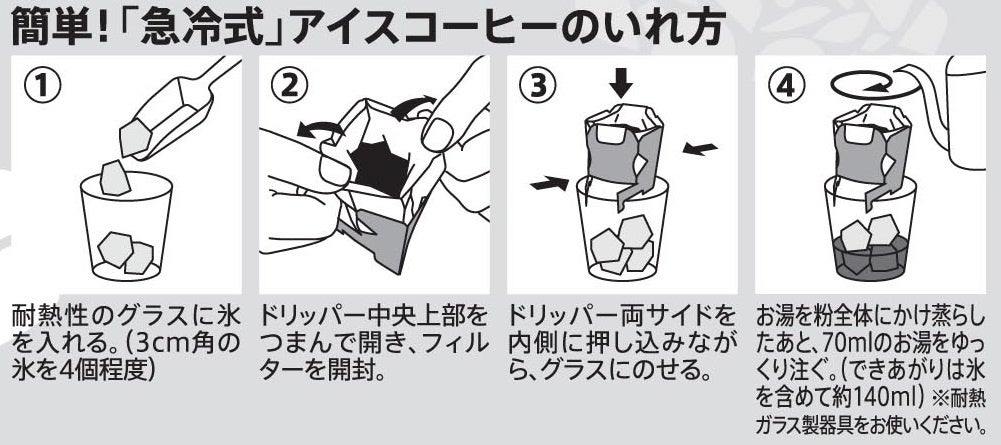 簡単!「急冷式」アイスコーヒーのいれ方

①

耐熱性のグラスに氷を入れる。(3cm角の氷を4個程度)

②

ドリッパー中央上部をつまんで開き、フィルターを開封。

③

ドリッパー両サイドを内側に押し込みながら、グラスにのせる。

④

お湯を粉全体にかけ蒸らしたあと、70mlのお湯をゆっくり注ぐ。(できあがりは氷を含めて約140ml) ※耐熱ガラス製器具をお使いください。