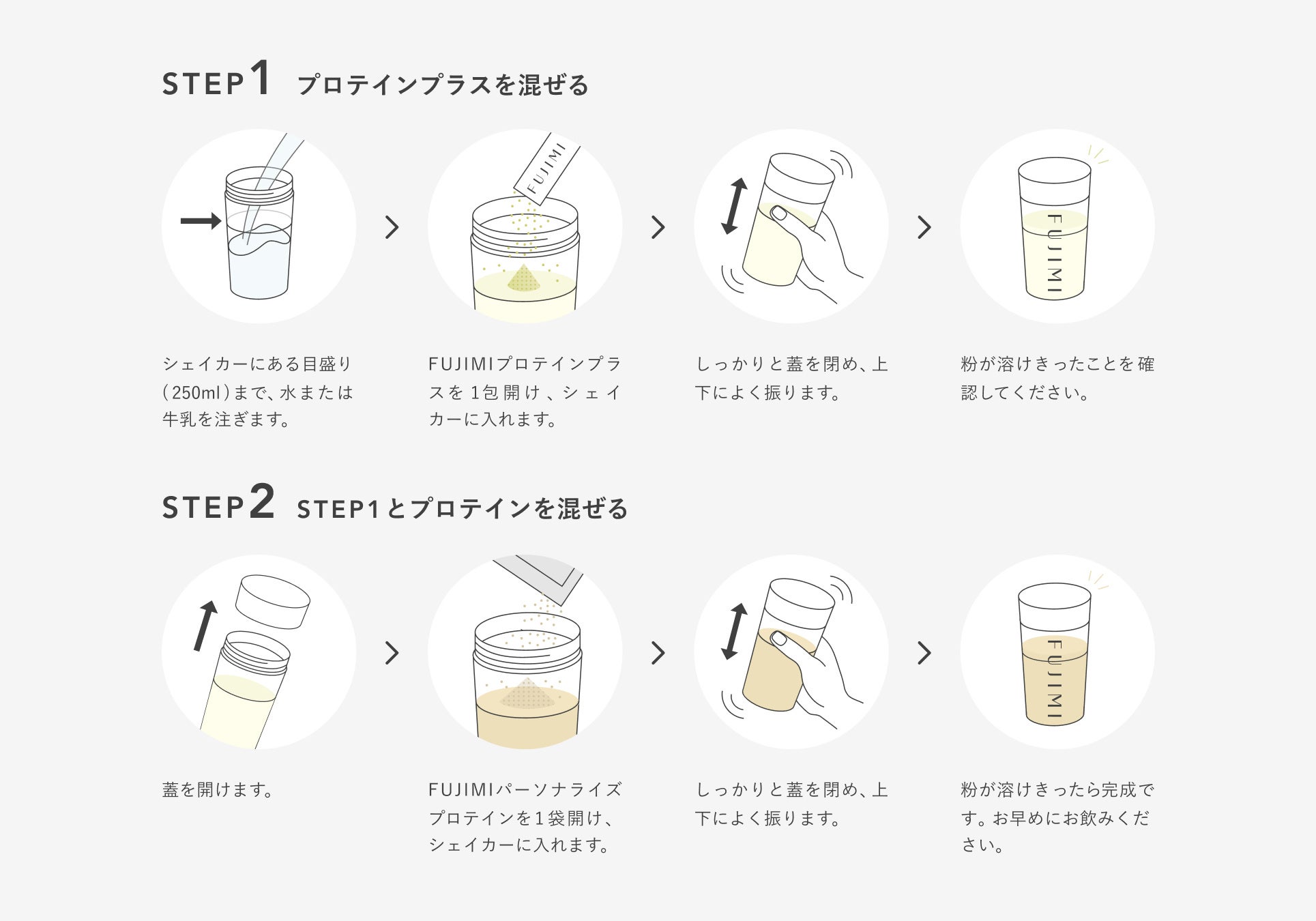 STEP1 プロテインプラスを混ぜる

FUJIMI

FUJIMI

シェイカーにある目盛り（250ml）まで、水または牛乳を注ぎます。

FUJIMIプロテインプラスを１包開け、シェイカーに入れます。

しっかりと蓋を閉め、上下によく振ります。

粉が溶けきったことを確認してください。

STEP2 STEP1とプロテインを混ぜる

FUJIMI

蓋を開けます。

FUJIMIパーソナライズプロテインを１袋開け、シェイカーに入れます。

しっかりと蓋を閉め、上下によく振ります。

粉が溶けきったら完成です。お早めにお飲みください。