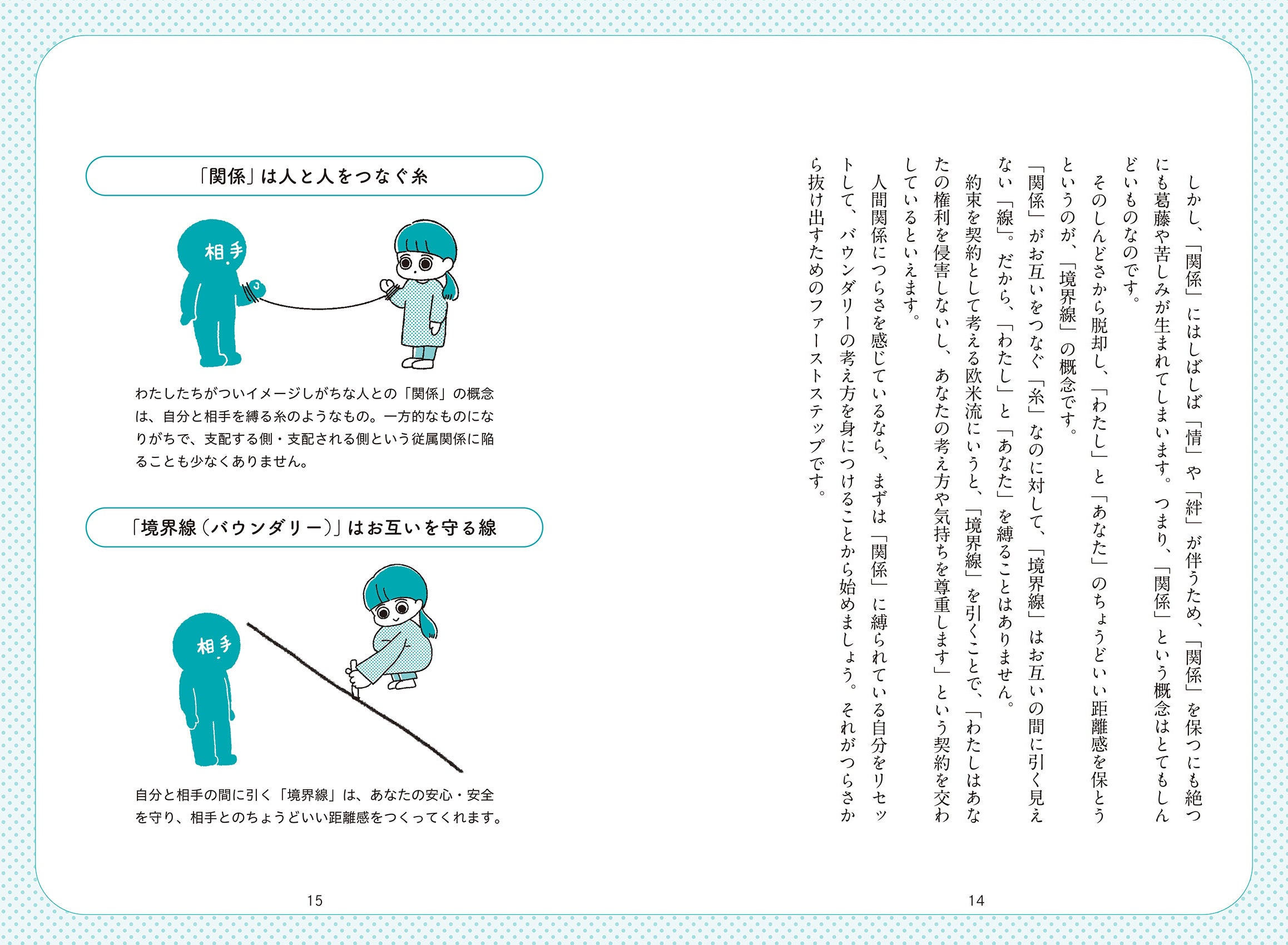 しかし、「関係」にはしばしば「情」や「絆」が伴うため、「関係」を保つにも絶つにも葛藤や苦しみが生まれてしまいます。つまり、「関係」という概念はとてもしんどいものなのです。

そのしんどさから脱却し、「わたし」と「あなた」のちょうどいい距離感を保とうというのが、「境界線」の概念です。

「関係」がお互いをつなぐ「糸」なのに対して、「境界線」はお互いの間に引く見えない「線」。だから、「わたし」と「あなた」を縛ることはありません。

約束を契約として考える欧米流にいうと、「境界線」を引くことで、「わたしはあなたの権利を侵害しないし、あなたの考え方や気持ちを尊重します」という契約を交わしているといえます。

人間関係につらさを感じているなら、まずは「関係」に縛られている自分をリセットして、バウンダリーの考え方を身につけることから始めましょう。それがつらさから抜け出すためのファーストステップです。

14

「関係」は人と人をつなぐ糸

相手

わたしたちがついイメージしがちな人との「関係」の概念は、自分と相手を縛る糸のようなもの。一方的なものになりがちで、支配する側・支配される側という従属関係に陥ることも少なくありません。

「境界線（バウンダリー）」はお互いを守る線

相手

自分と相手の間に引く「境界線」は、あなたの安心・安全を守り、相手とのちょうどいい距離感をつくってくれます。

15